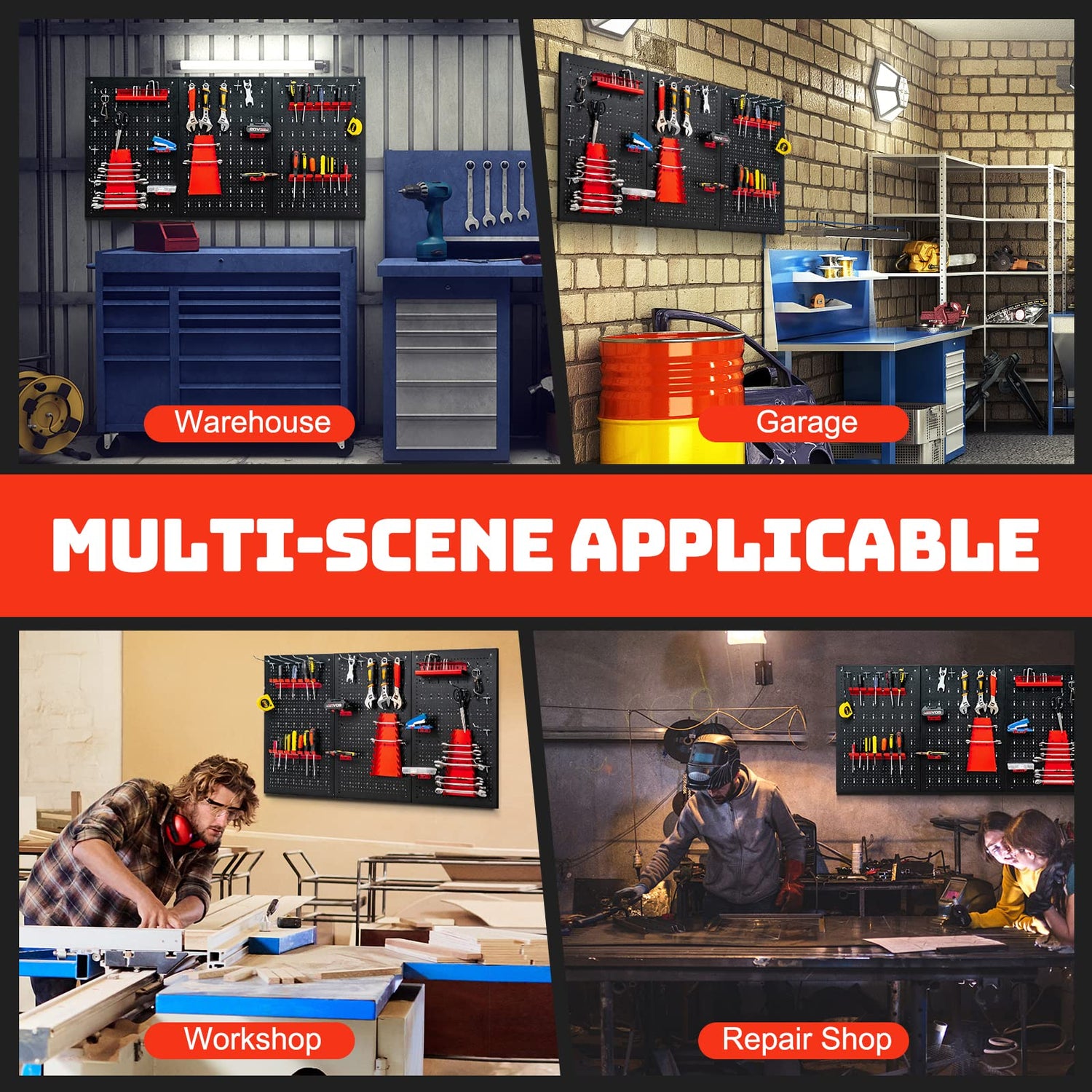 Warehouse

Garage

MULTI-SCENE APPLICABLE

Workshop

Repair Shop