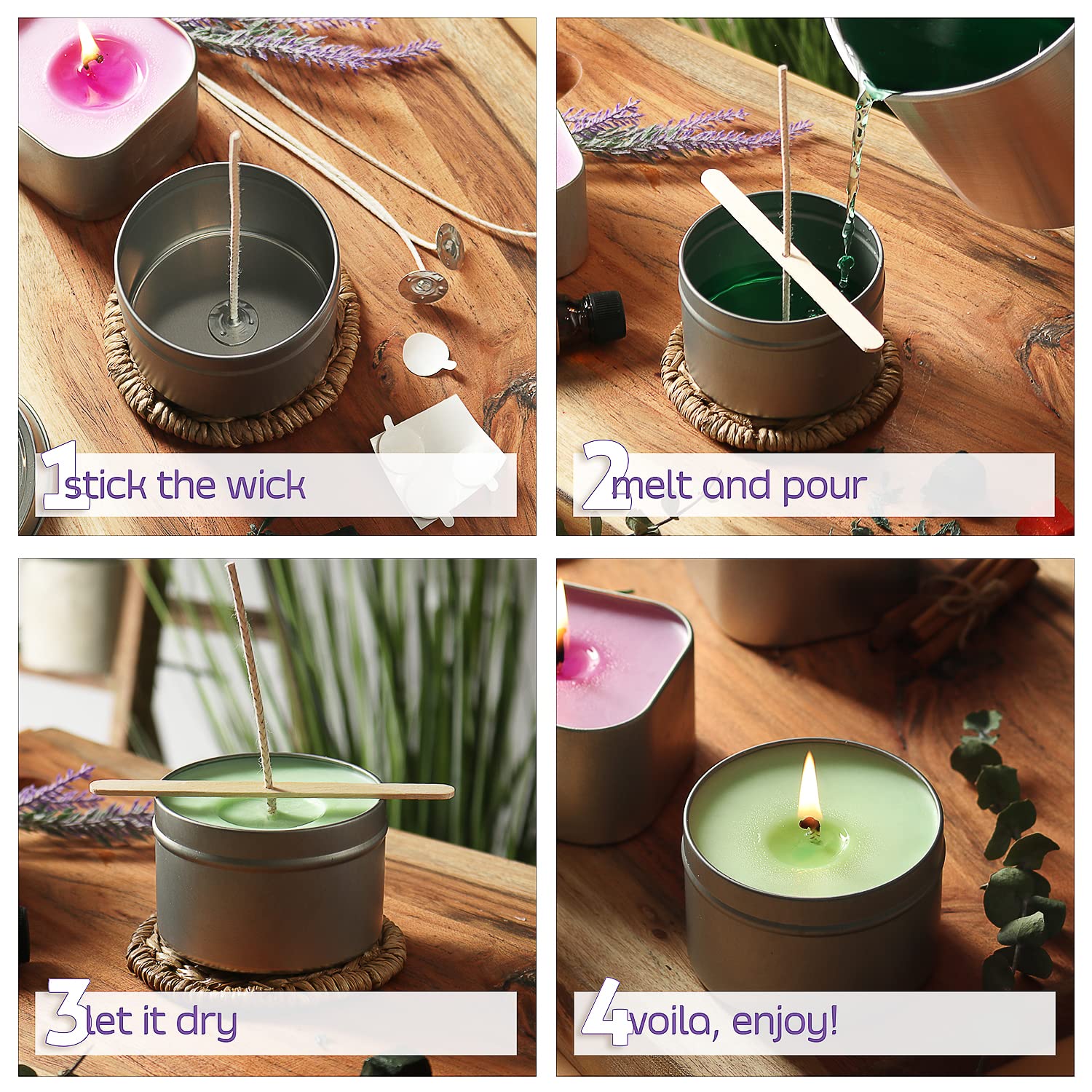 1 stick the wick

2 melt and pour

3 let it dry

4 voila, enjoy!