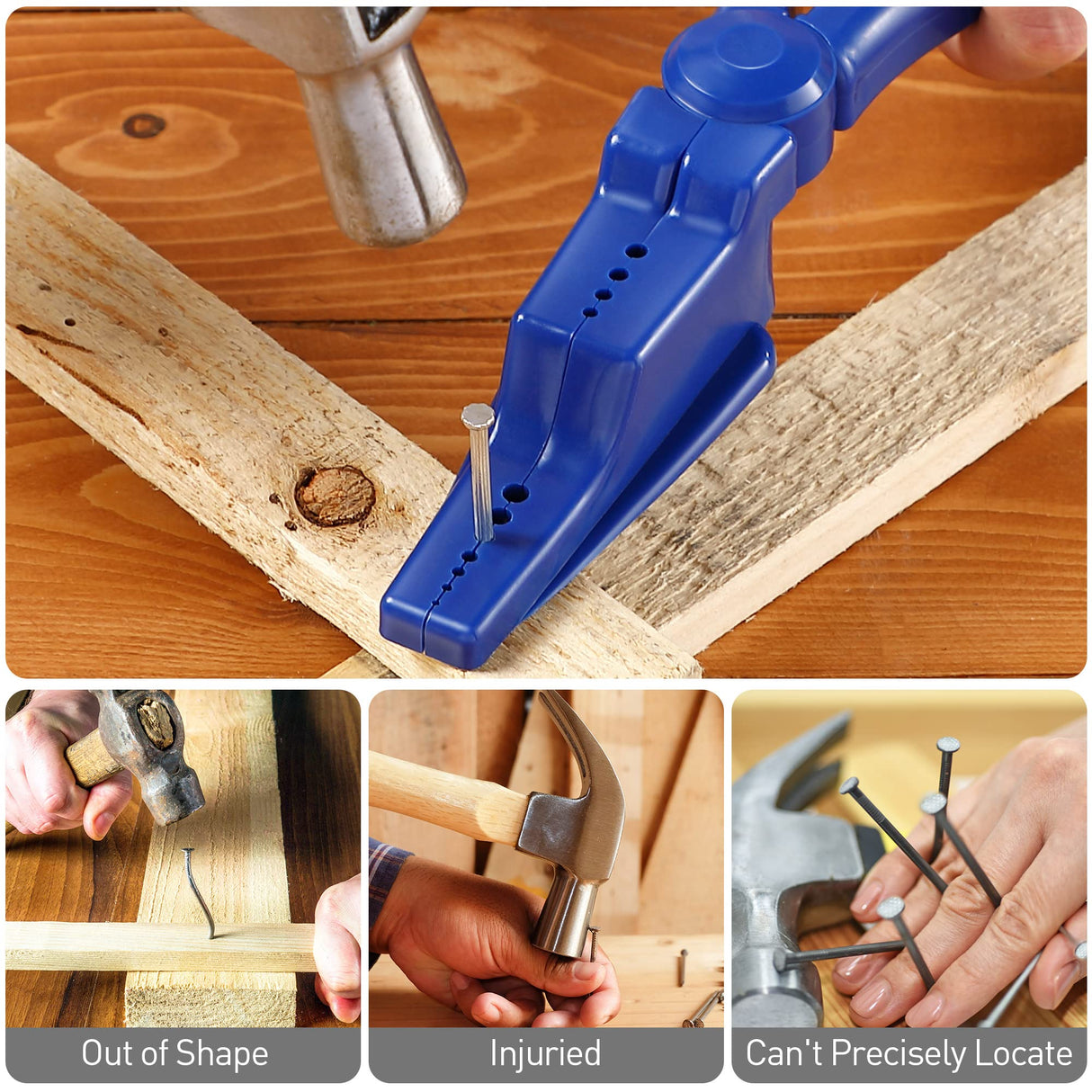 Out of Shape

Injuried

Can't Precisely Locate