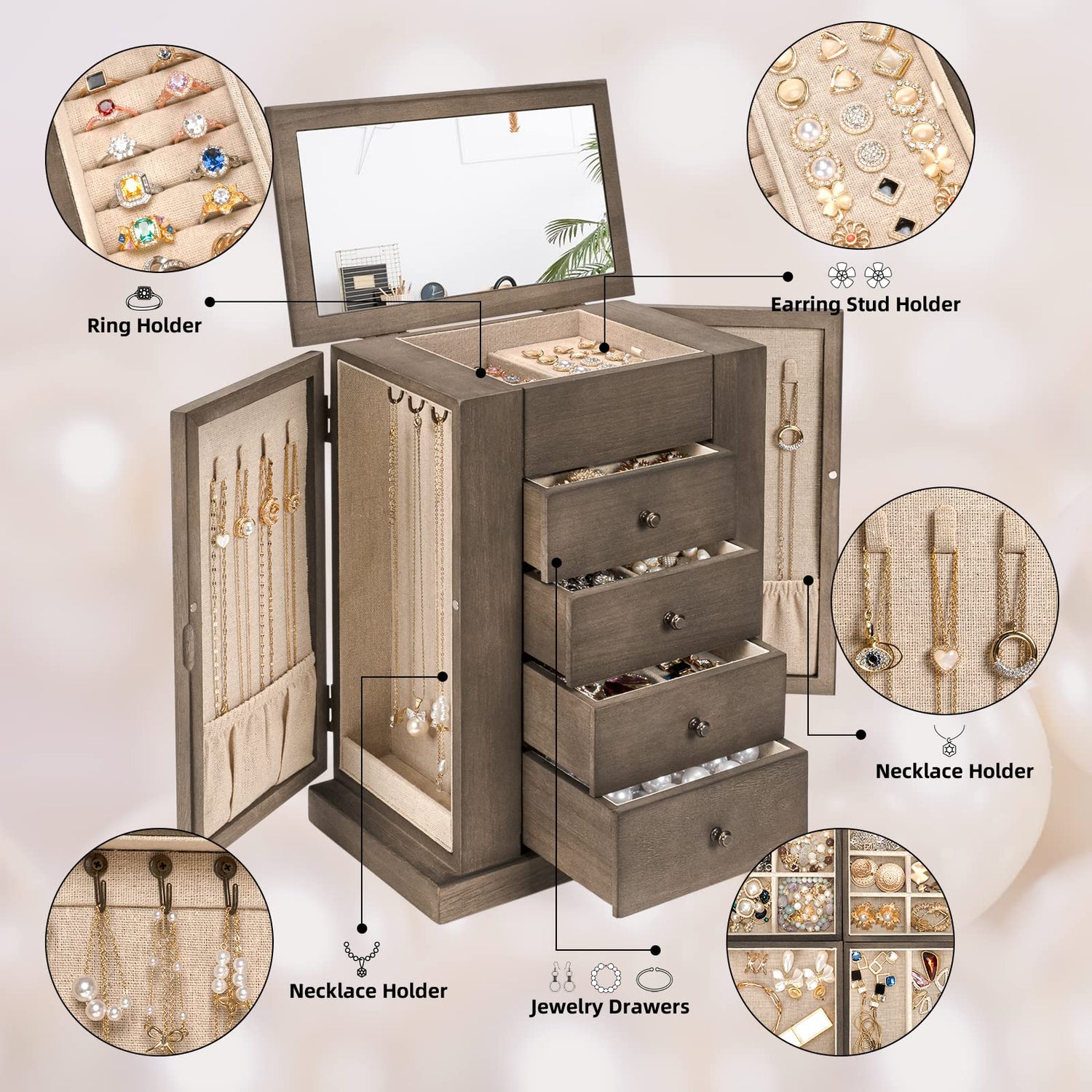 Ring Holder

Earring Stud Holder

Necklace Holder

Necklace Holder

Jewelry Drawers