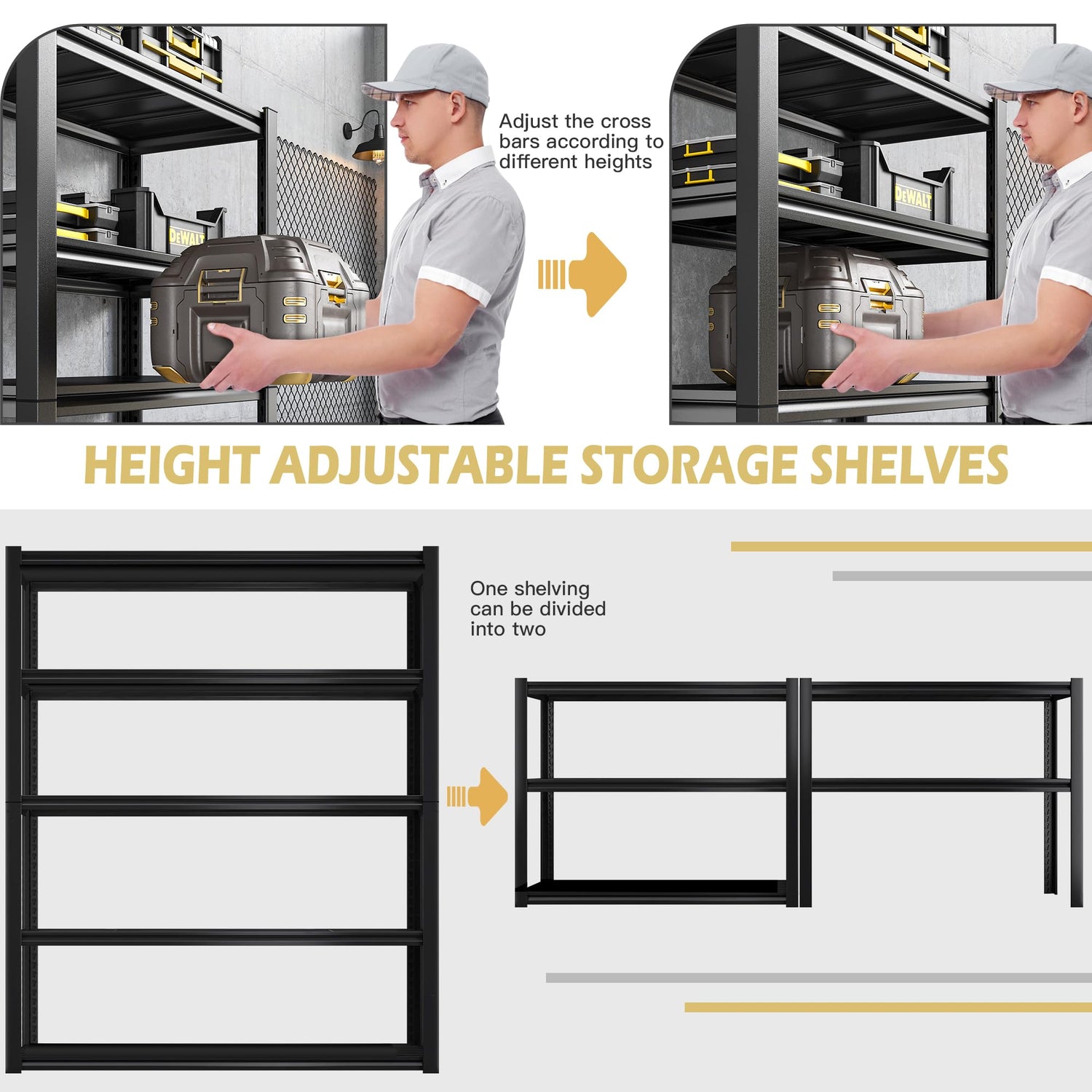 DEWALT

Adjust the cross bars according to different heights

DEWALT

HEIGHT ADJUSTABLE STORAGE SHELVES

One shelving can be divided into two