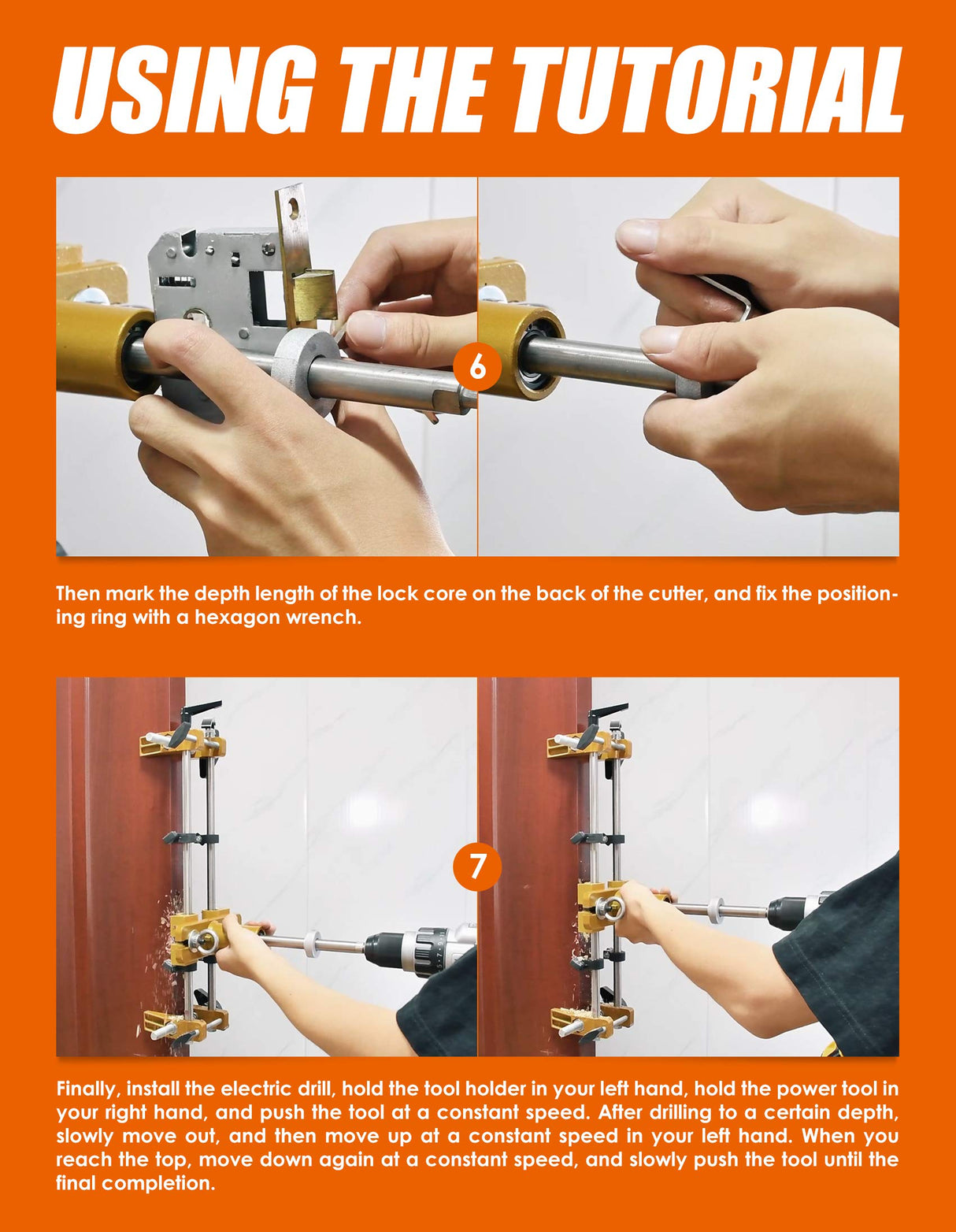 USING THE TUTORIAL

6

Then mark the depth length of the lock core on the back of the cutter, and fix the positioning ring with a hexagon wrench.

7

Finally, install the electric drill, hold the tool holder in your left hand, hold the power tool in your right hand, and push the tool at a constant speed. After drilling to a certain depth, slowly move out, and then move up at a constant speed in your left hand. When you reach the top, move down again at a constant speed, and slowly push the tool until the final completion.