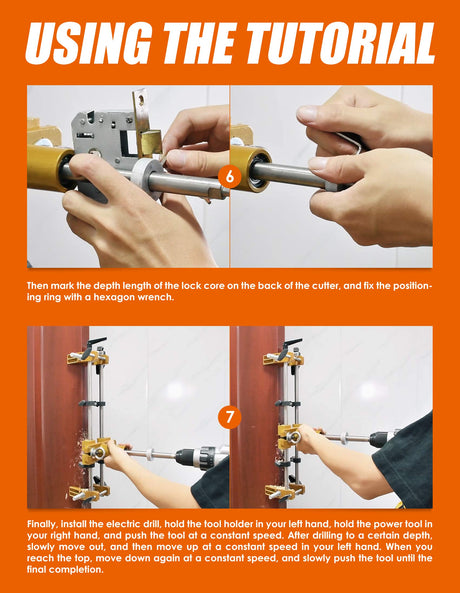 USING THE TUTORIAL

6

Then mark the depth length of the lock core on the back of the cutter, and fix the positioning ring with a hexagon wrench.

7

Finally, install the electric drill, hold the tool holder in your left hand, hold the power tool in your right hand, and push the tool at a constant speed. After drilling to a certain depth, slowly move out, and then move up at a constant speed in your left hand. When you reach the top, move down again at a constant speed, and slowly push the tool until the final completion.