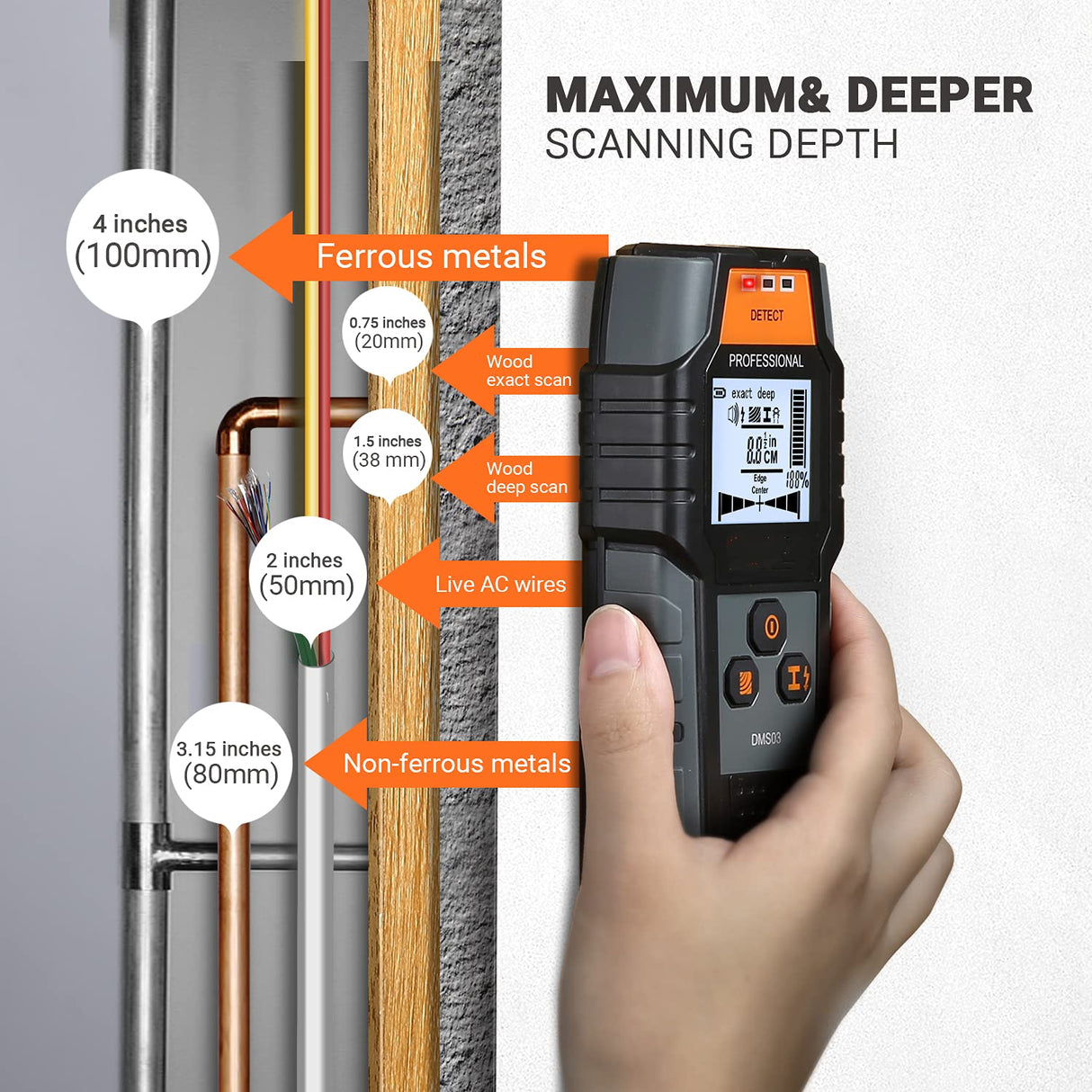 MAXIMUM& DEEPER
SCANNING DEPTH

4 inches
(100mm)

Ferrous metals

0.75 inches
(20mm)

Wood
exact scan

1.5 inches
(38 mm)

Wood
deep scan

2 inches
(50mm)

Live AC wires

3.15 inches
(80mm)

Non-ferrous metals

DETECT

PROFESSIONAL

exact deep

8.8 in
CM

Edge
Center

188%

DMS03