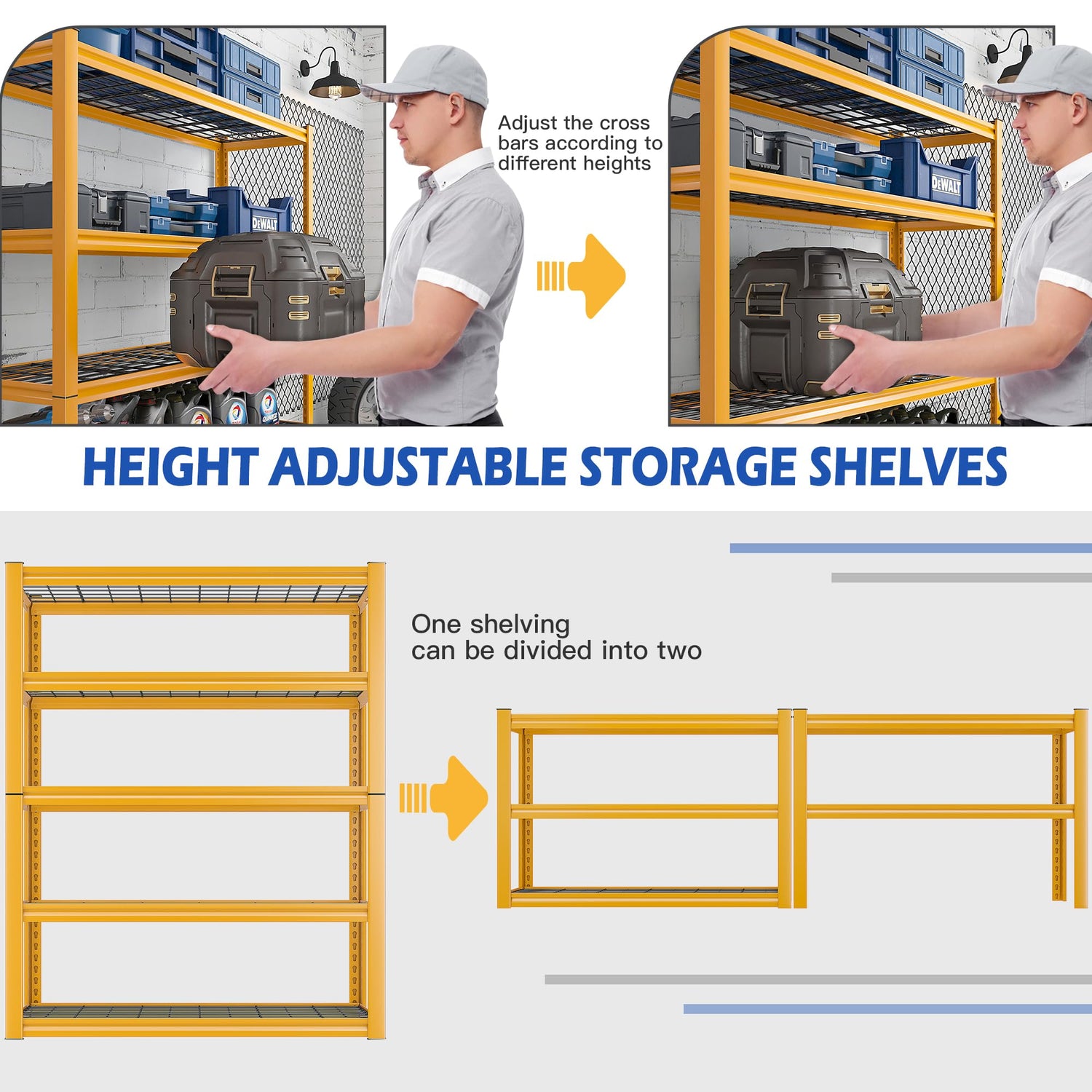 DEWALT

Adjust the cross bars according to different heights

DEWALT

HEIGHT ADJUSTABLE STORAGE SHELVES

One shelving can be divided into two