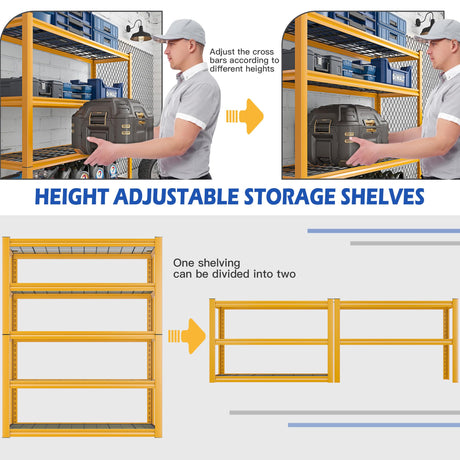 Adjust the cross bars according to different heights

HEIGHT ADJUSTABLE STORAGE SHELVES

One shelving can be divided into two