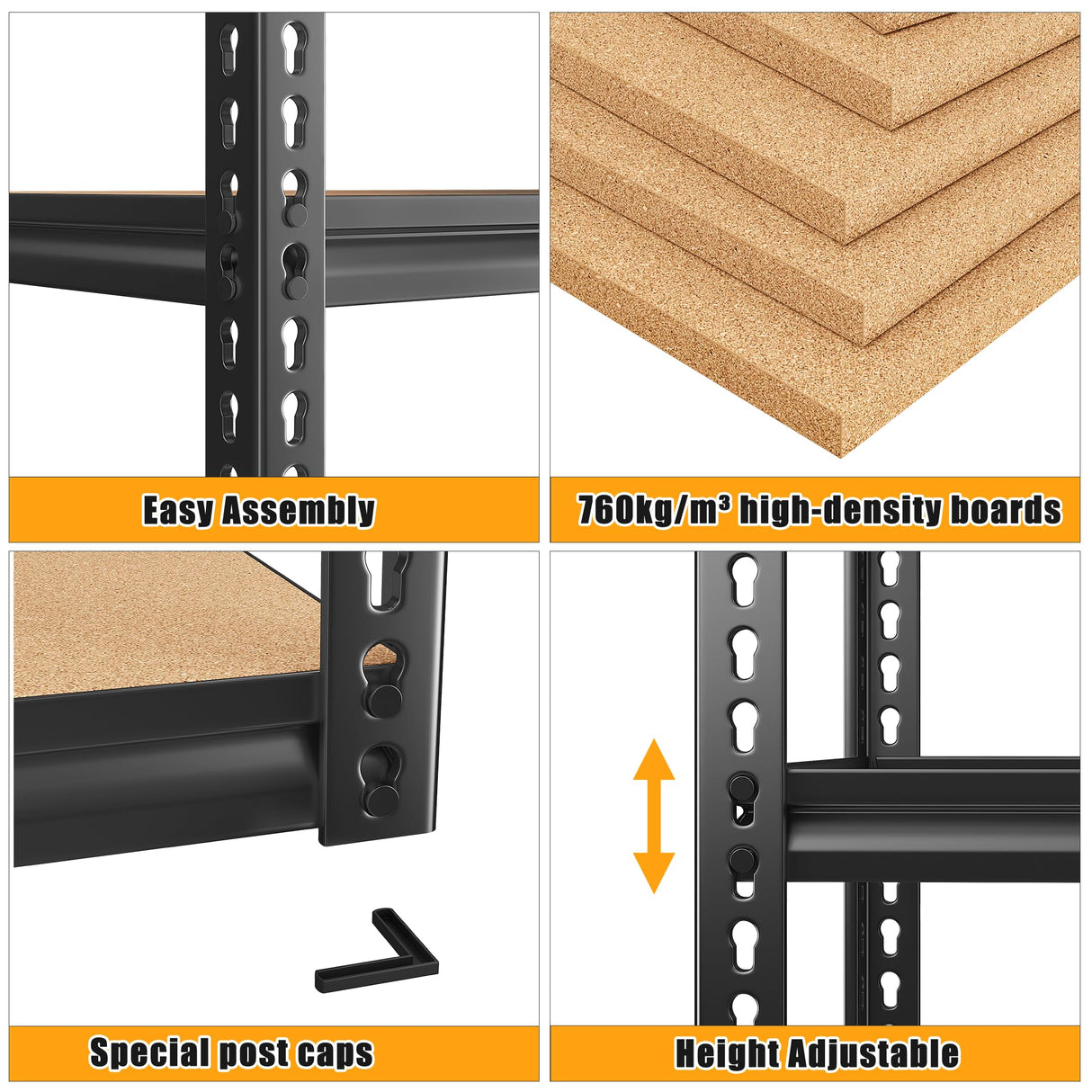 Easy Assembly

760kg/m³ high-density boards

Special post caps

Height Adjustable