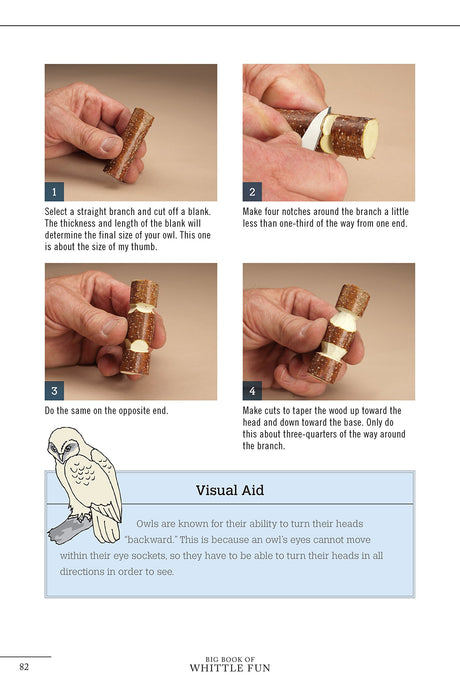 1

Select a straight branch and cut off a blank. The thickness and length of the blank will determine the final size of your owl. This one is about the size of my thumb.

2

Make four notches around the branch a little less than one-third of the way from one end.

3

Do the same on the opposite end.

4

Make cuts to taper the wood up toward the head and down toward the base. Only do this about three-quarters of the way around the branch.

Visual Aid

Owls are known for their ability to turn their heads "backward." This is because an owl's eyes cannot move within their eye sockets, so they have to be able to turn their heads in all directions in order to see.

82

BIG BOOK OF
WHITTLE FUN