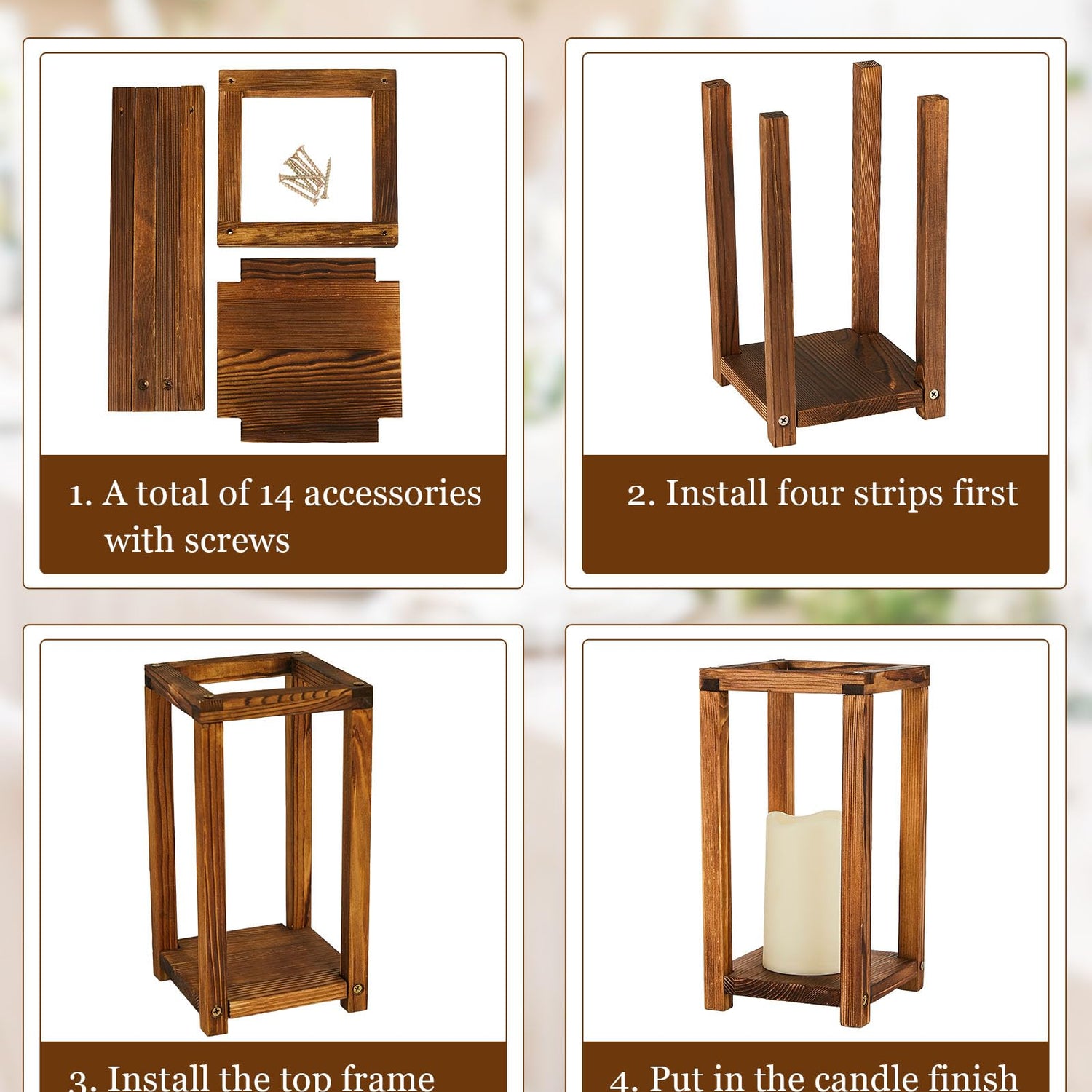 1. A total of 14 accessories with screws

2. Install four strips first

3. Install the top frame

4. Put in the candle finish