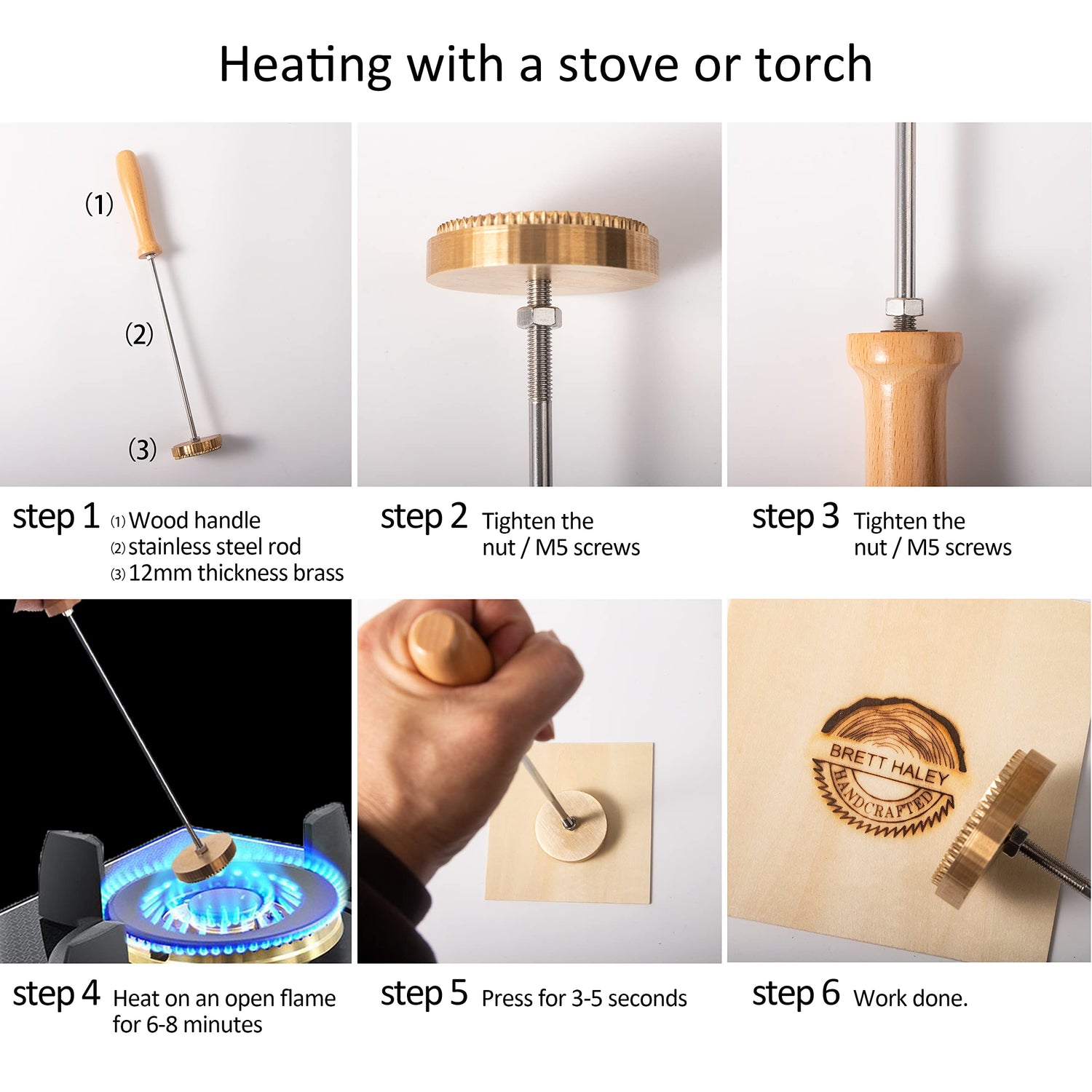 Heating with a stove or torch

(1)

(2)

(3)

step 1 (1) Wood handle
(2) stainless steel rod
(3) 12mm thickness brass

step 2 Tighten the nut / M5 screws

step 3 Tighten the nut / M5 screws

BRETT HALEY
HANDCRAFTED

step 4 Heat on an open flame for 6-8 minutes

step 5 Press for 3-5 seconds

step 6 Work done.