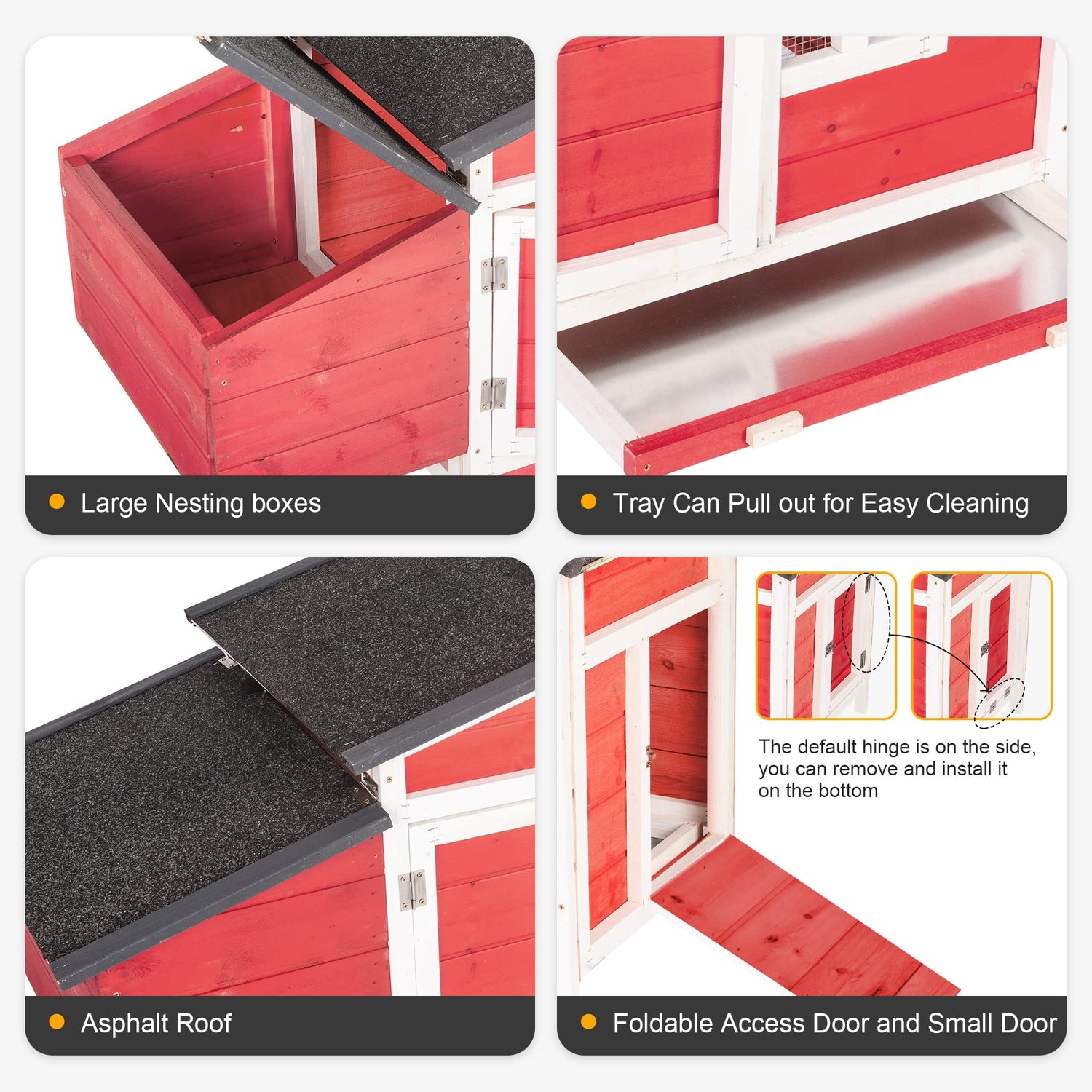 Large Nesting boxes

Tray Can Pull out for Easy Cleaning

Asphalt Roof

The default hinge is on the side, you can remove and install it on the bottom

Foldable Access Door and Small Door