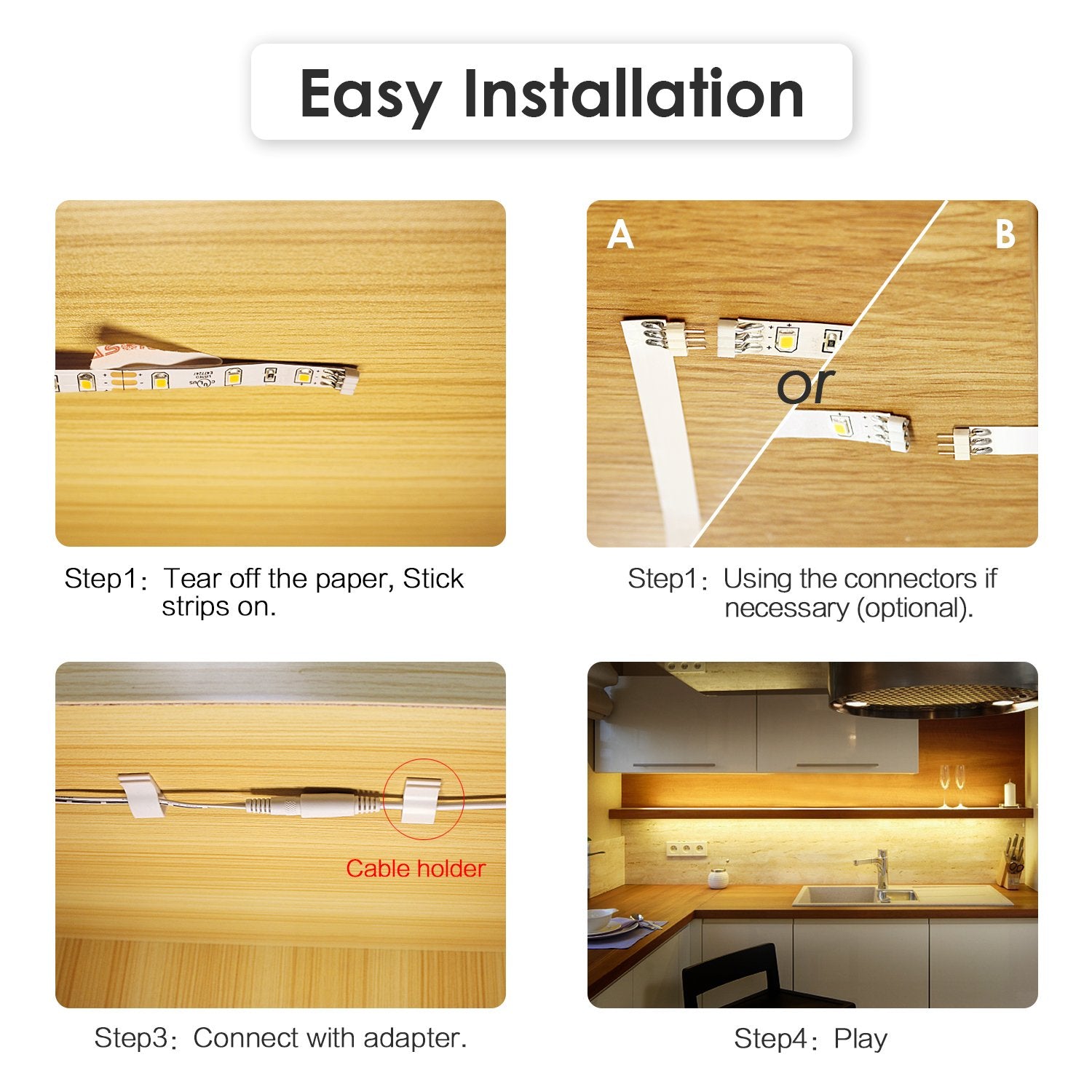 Easy Installation

Step1: Tear off the paper, Stick strips on.

A

B

or

Step1: Using the connectors if necessary (optional).

Cable holder

Step3: Connect with adapter.

Step4: Play