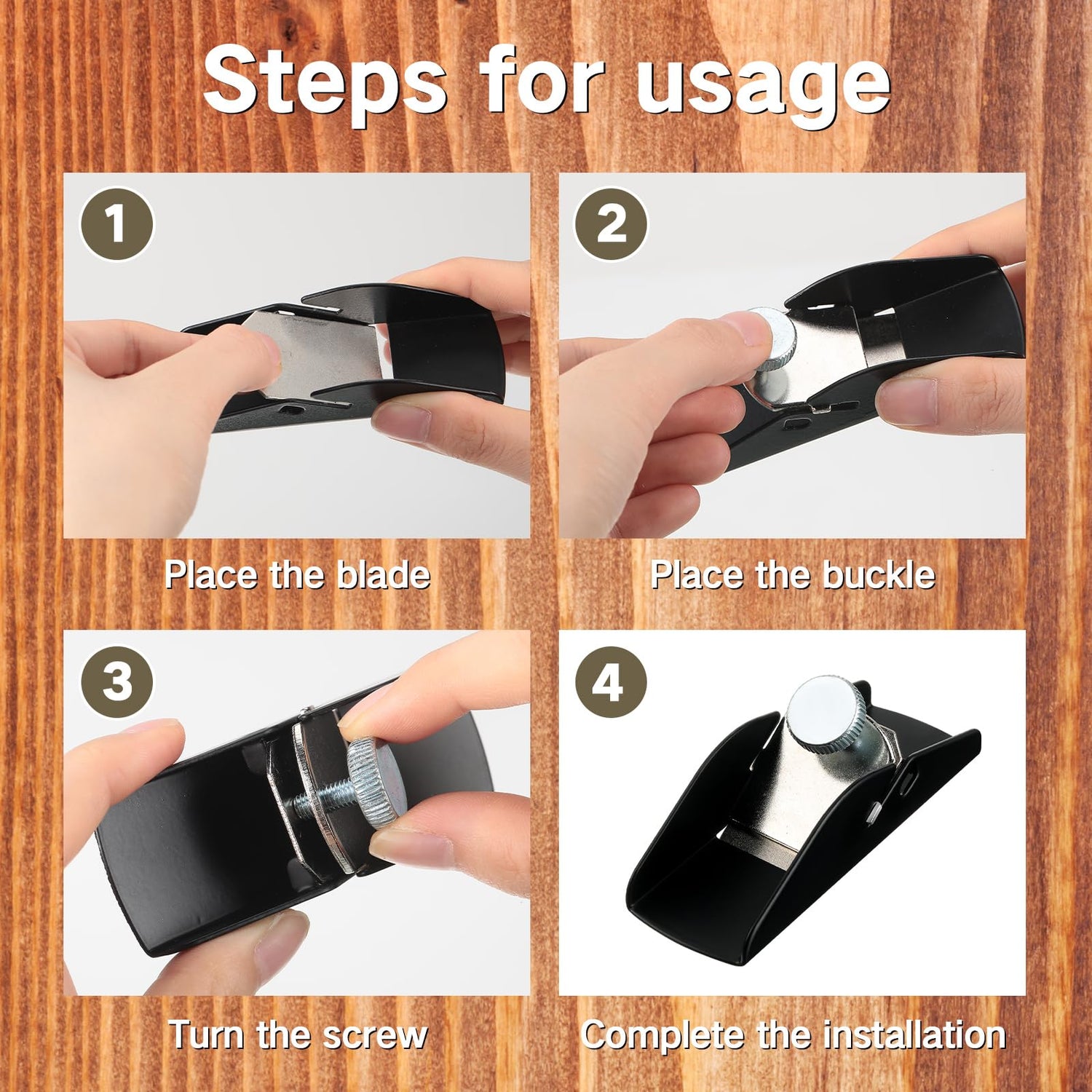 Steps for usage

1

Place the blade

2

Place the buckle

3

Turn the screw

4

Complete the installation