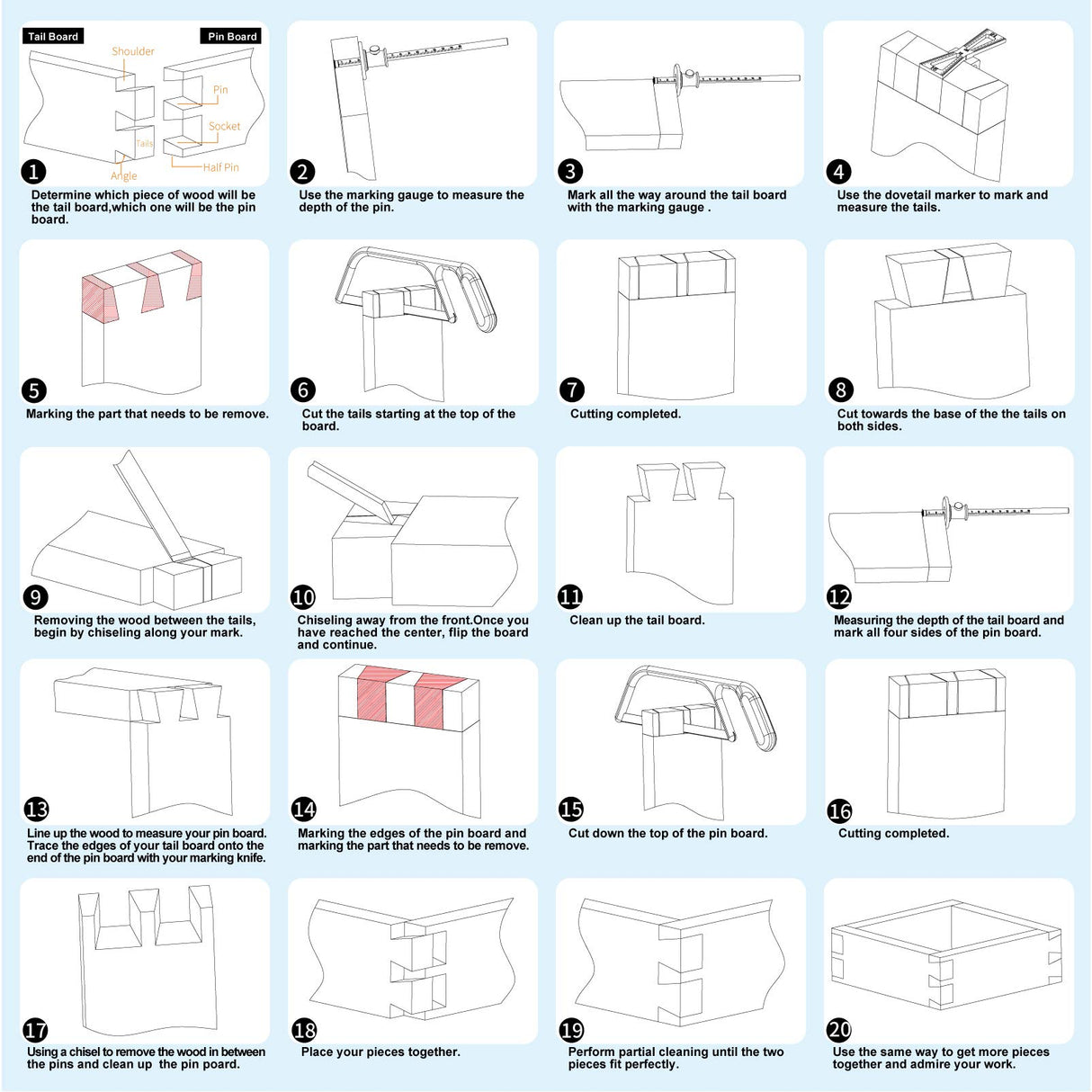 Tail Board

Pin Board

Shoulder

Pin

Socket

Tails

Angle

Half Pin

1
Determine which piece of wood will be the tail board,which one will be the pin board.

2
Use the marking gauge to measure the depth of the pin.

3
Mark all the way around the tail board with the marking gauge .

4
Use the dovetail marker to mark and measure the tails.

5
Marking the part that needs to be remove.

6
Cut the tails starting at the top of the board.

7
Cutting completed.

8
Cut towards the base of the the tails on both sides.

9
Removing the wood between the tails, begin by chiseling along your mark.

10
Chiseling away from the front.Once you have reached the center, flip the board and continue.

11
Clean up the tail board.

12
Measuring the depth of the tail board and mark all four sides of the pin board.

13
Line up the wood to measure your pin board. Trace the edges of your tail board onto the end of the pin board with your marking knife.

14
Marking the edges of the pin board and marking the part that needs to be remove.

15
Cut down the top of the pin board.

16
Cutting completed.

17
Using a chisel to remove the wood in between the pins and clean up the pin poard.

18
Place your pieces together.

19
Perform partial cleaning until the two pieces fit perfectly.

20
Use the same way to get more pieces together and admire your work.