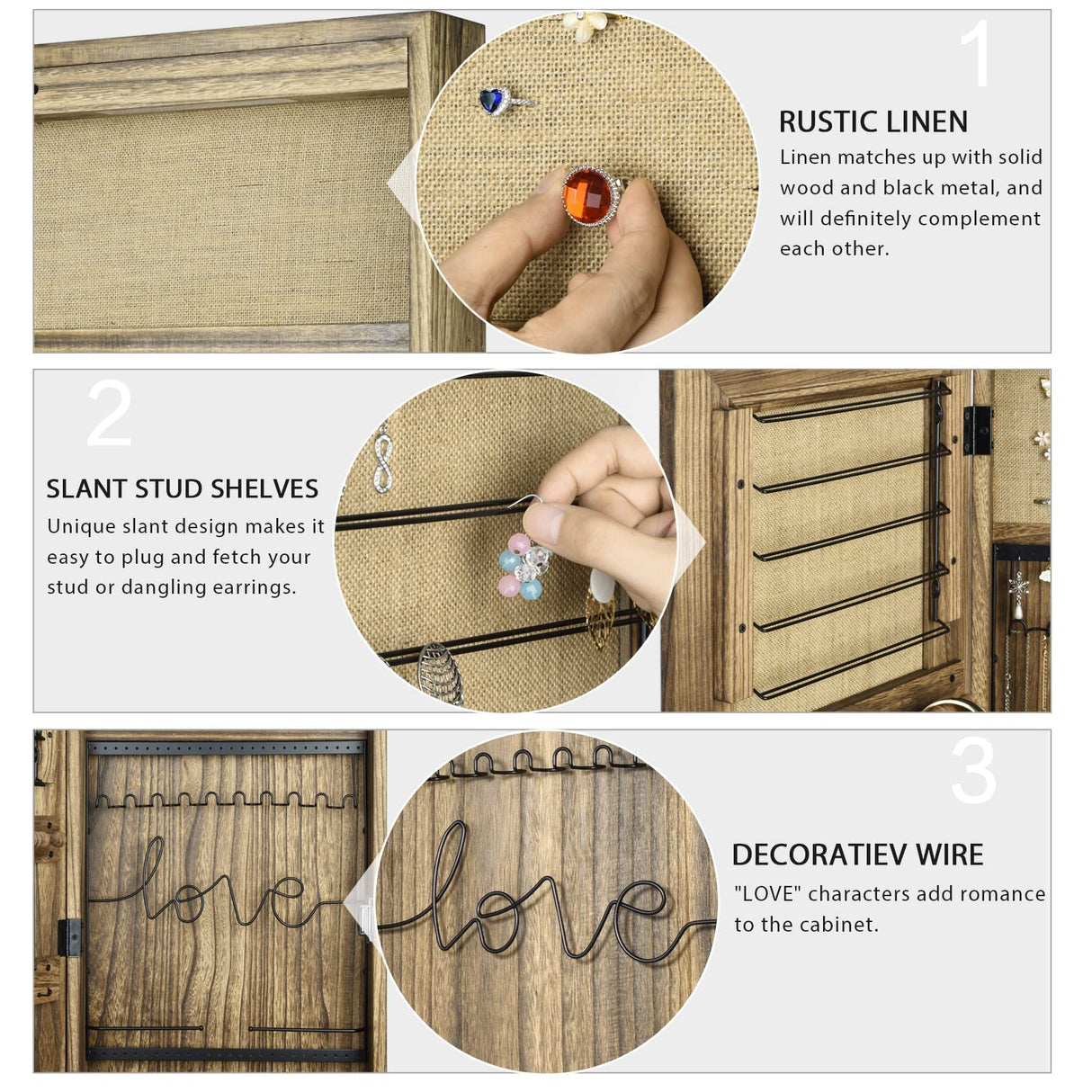 1

RUSTIC LINEN

Linen matches up with solid wood and black metal, and will definitely complement each other.

2

SLANT STUD SHELVES

Unique slant design makes it easy to plug and fetch your stud or dangling earrings.

love

love

3

DECORATIEV WIRE

"LOVE" characters add romance to the cabinet.