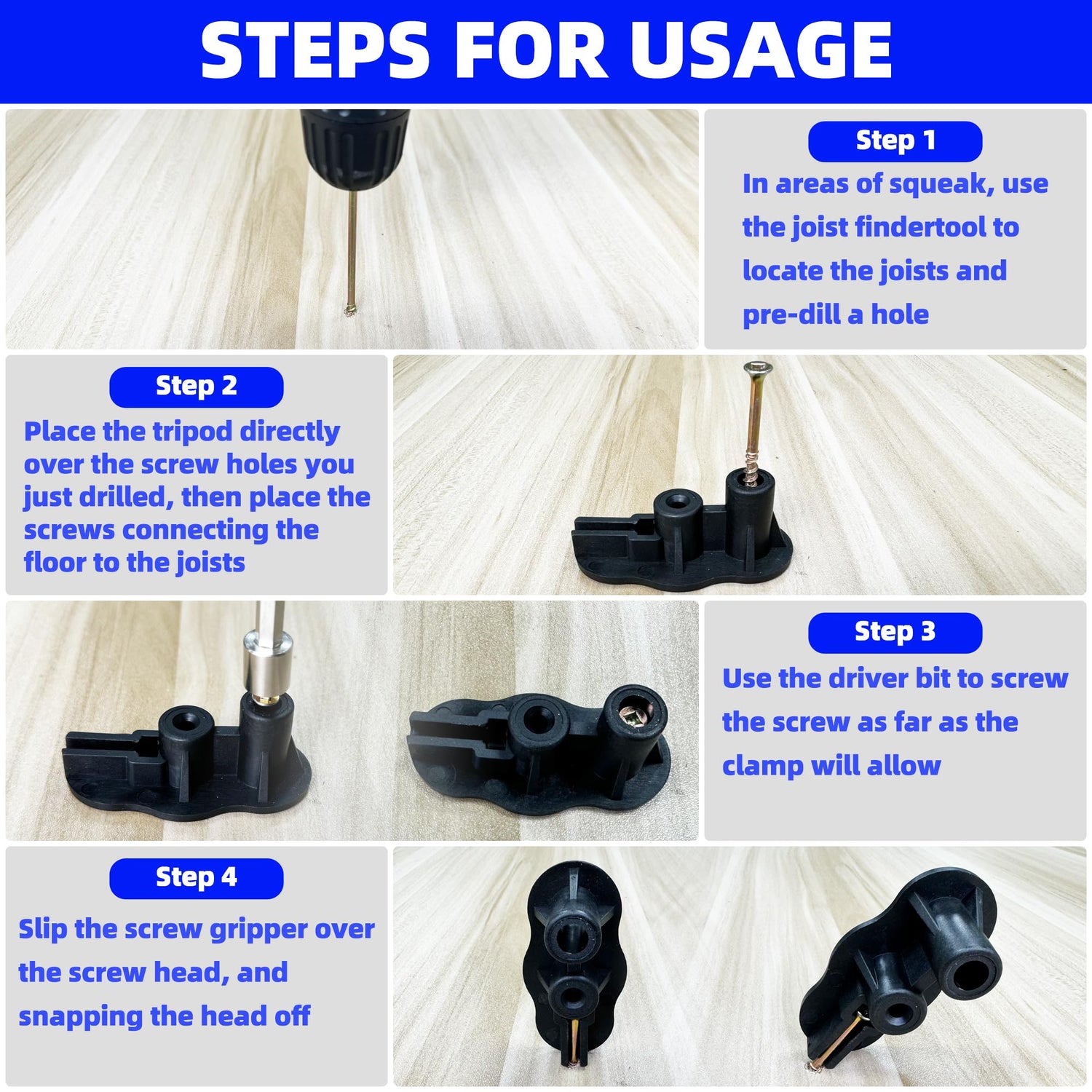 STEPS FOR USAGE

Step 1

In areas of squeak, use the joist findertool to locate the joists and pre-dill a hole

Step 2

Place the tripod directly over the screw holes you just drilled, then place the screws connecting the floor to the joists

Step 3

Use the driver bit to screw the screw as far as the clamp will allow

Step 4

Slip the screw gripper over the screw head, and snapping the head off