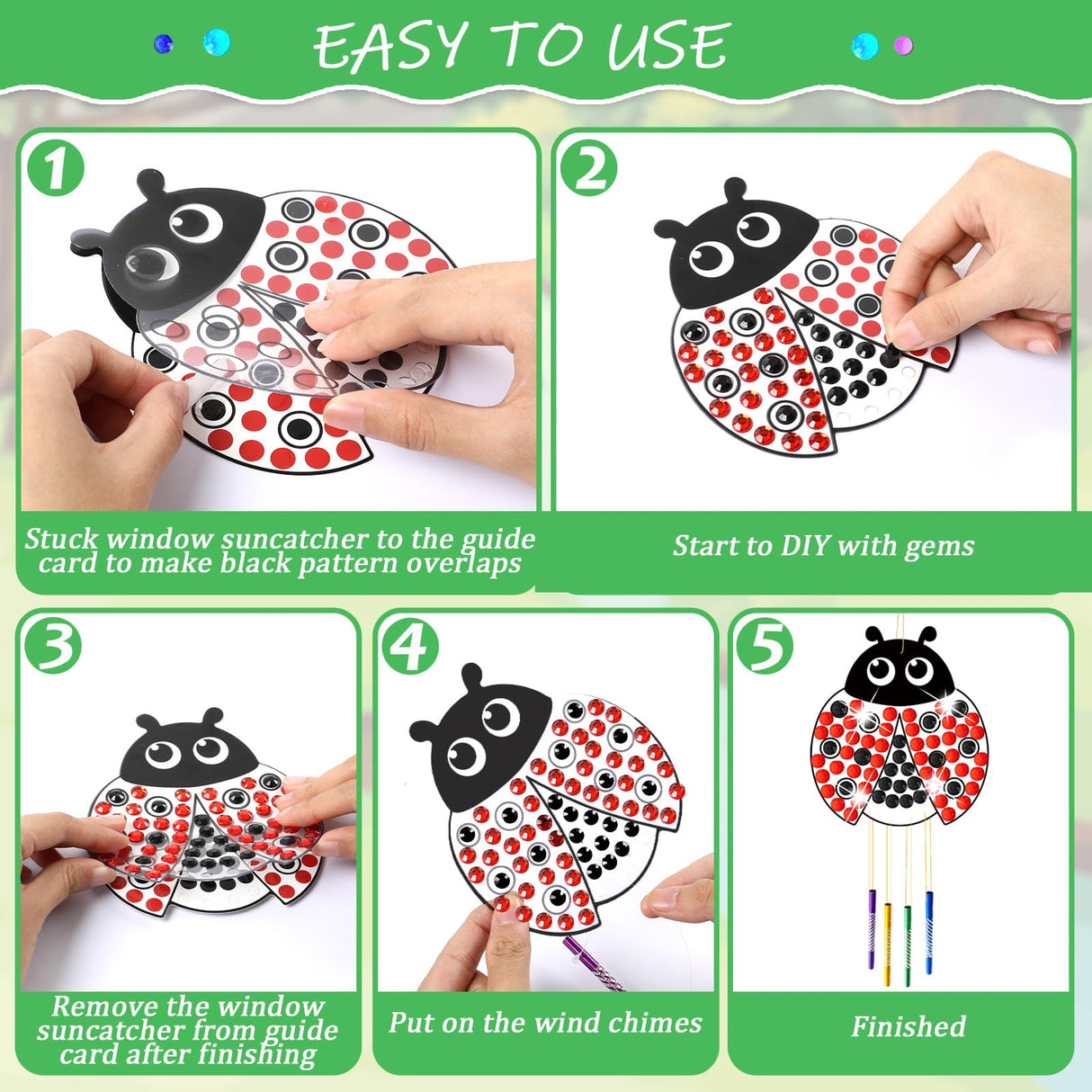 EASY TO USE

1

Stuck window suncatcher to the guide card to make black pattern overlaps

2

Start to DIY with gems

3

Remove the window suncatcher from guide card after finishing

4

Put on the wind chimes

5

Finished