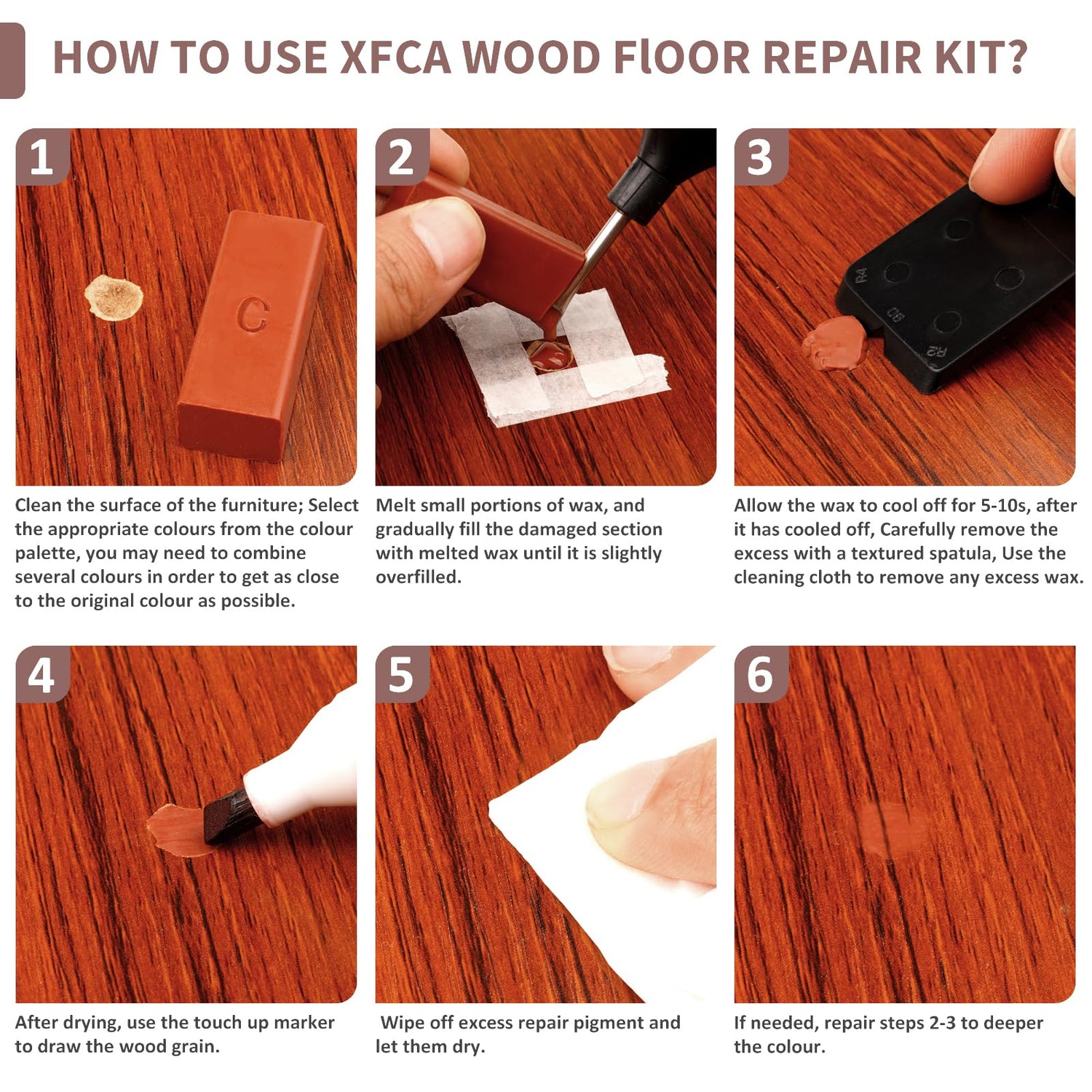 HOW TO USE XFCA WOOD FlOOR REPAIR KIT?

1

C

Clean the surface of the furniture; Select the appropriate colours from the colour palette, you may need to combine several colours in order to get as close to the original colour as possible.

2

Melt small portions of wax, and gradually fill the damaged section with melted wax until it is slightly overfilled.

3

R4

C6

R2

Allow the wax to cool off for 5-10s, after it has cooled off, Carefully remove the excess with a textured spatula, Use the cleaning cloth to remove any excess wax.

4

After drying, use the touch up marker to draw the wood grain.

5

Wipe off excess repair pigment and let them dry.

6

If needed, repair steps 2-3 to deeper the colour.