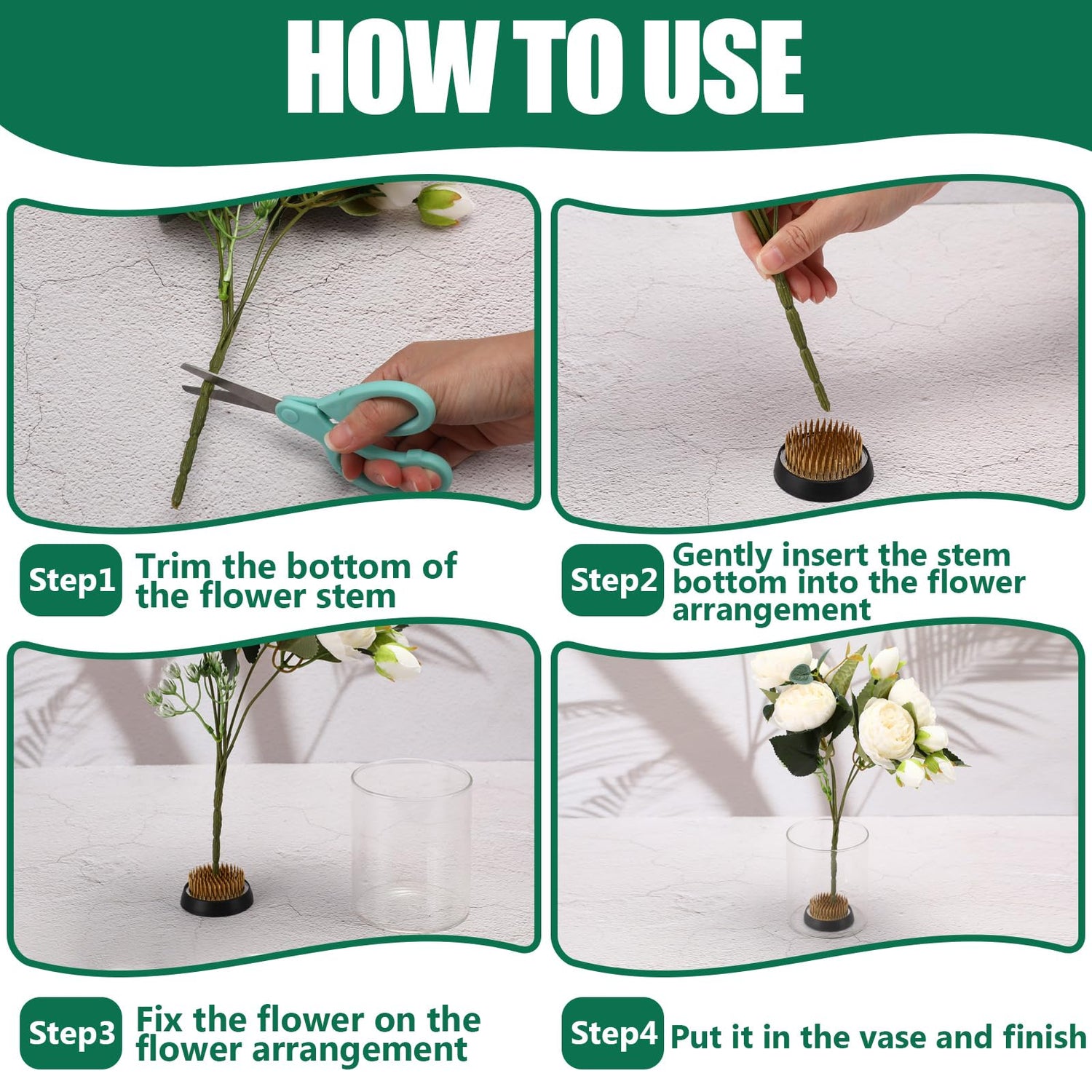 HOW TO USE

Step1 Trim the bottom of the flower stem

Step2 Gently insert the stem bottom into the flower arrangement

Step3 Fix the flower on the flower arrangement

Step4 Put it in the vase and finish