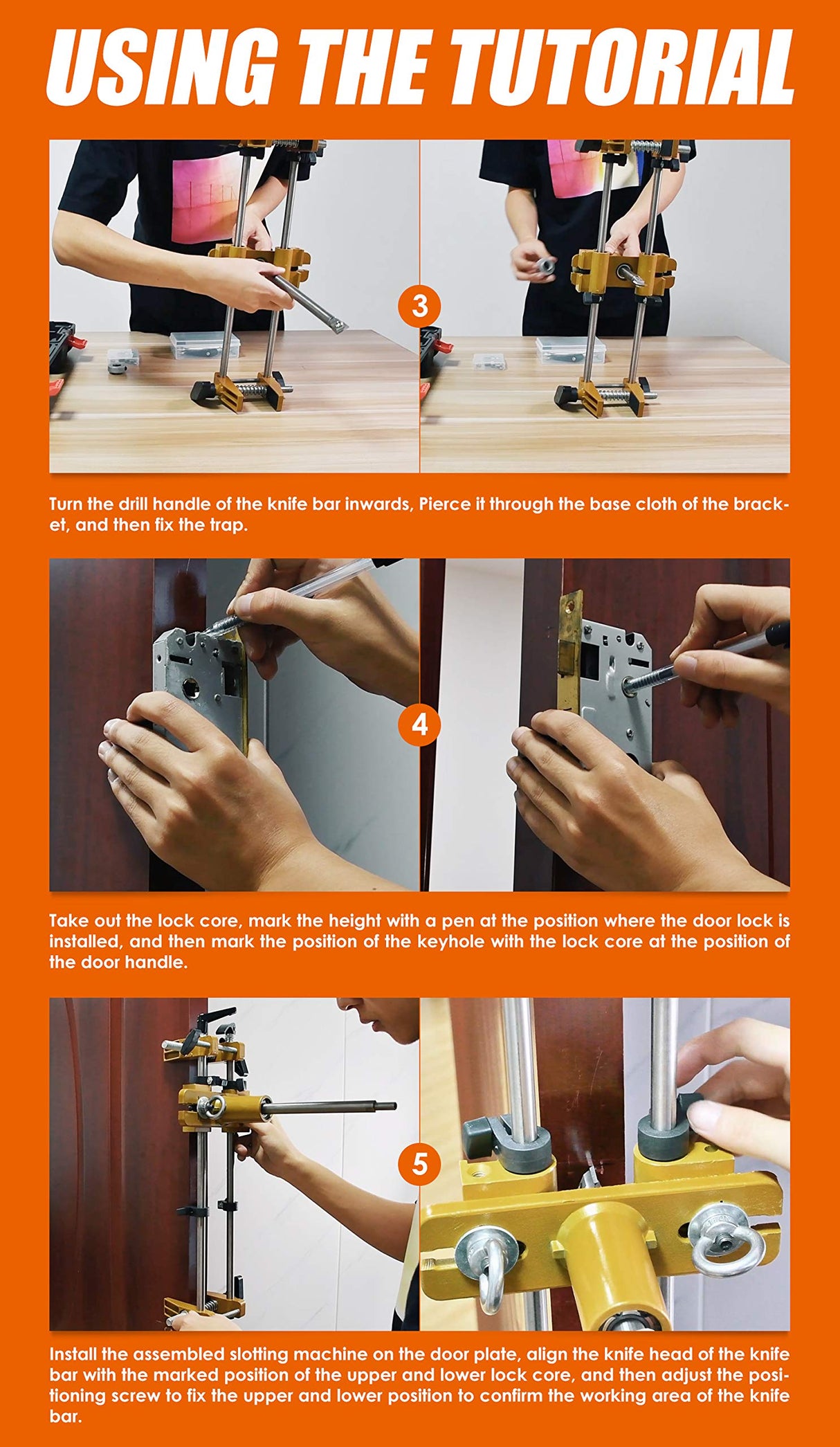 USING THE TUTORIAL

3

Turn the drill handle of the knife bar inwards, Pierce it through the base cloth of the bracket, and then fix the trap.

4

Take out the lock core, mark the height with a pen at the position where the door lock is installed, and then mark the position of the keyhole with the lock core at the position of the door handle.

5

Install the assembled slotting machine on the door plate, align the knife head of the knife bar with the marked position of the upper and lower lock core, and then adjust the positioning screw to fix the upper and lower position to confirm the working area of the knife bar.