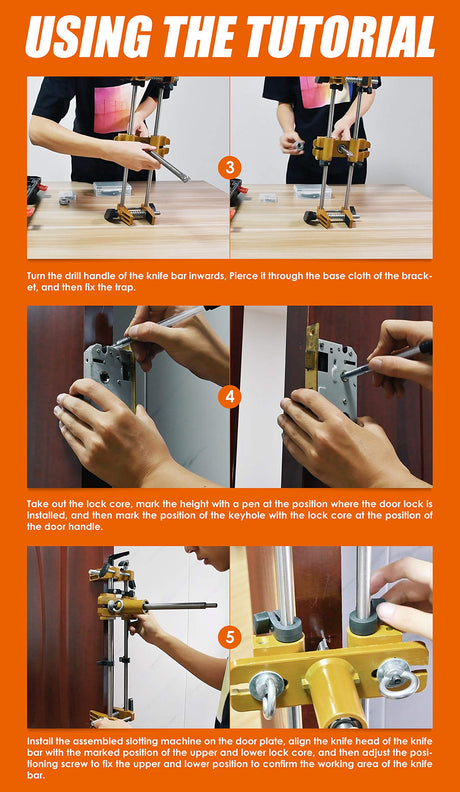 USING THE TUTORIAL

3

Turn the drill handle of the knife bar inwards, Pierce it through the base cloth of the bracket, and then fix the trap.

4

Take out the lock core, mark the height with a pen at the position where the door lock is installed, and then mark the position of the keyhole with the lock core at the position of the door handle.

5

Install the assembled slotting machine on the door plate, align the knife head of the knife bar with the marked position of the upper and lower lock core, and then adjust the positioning screw to fix the upper and lower position to confirm the working area of the knife bar.