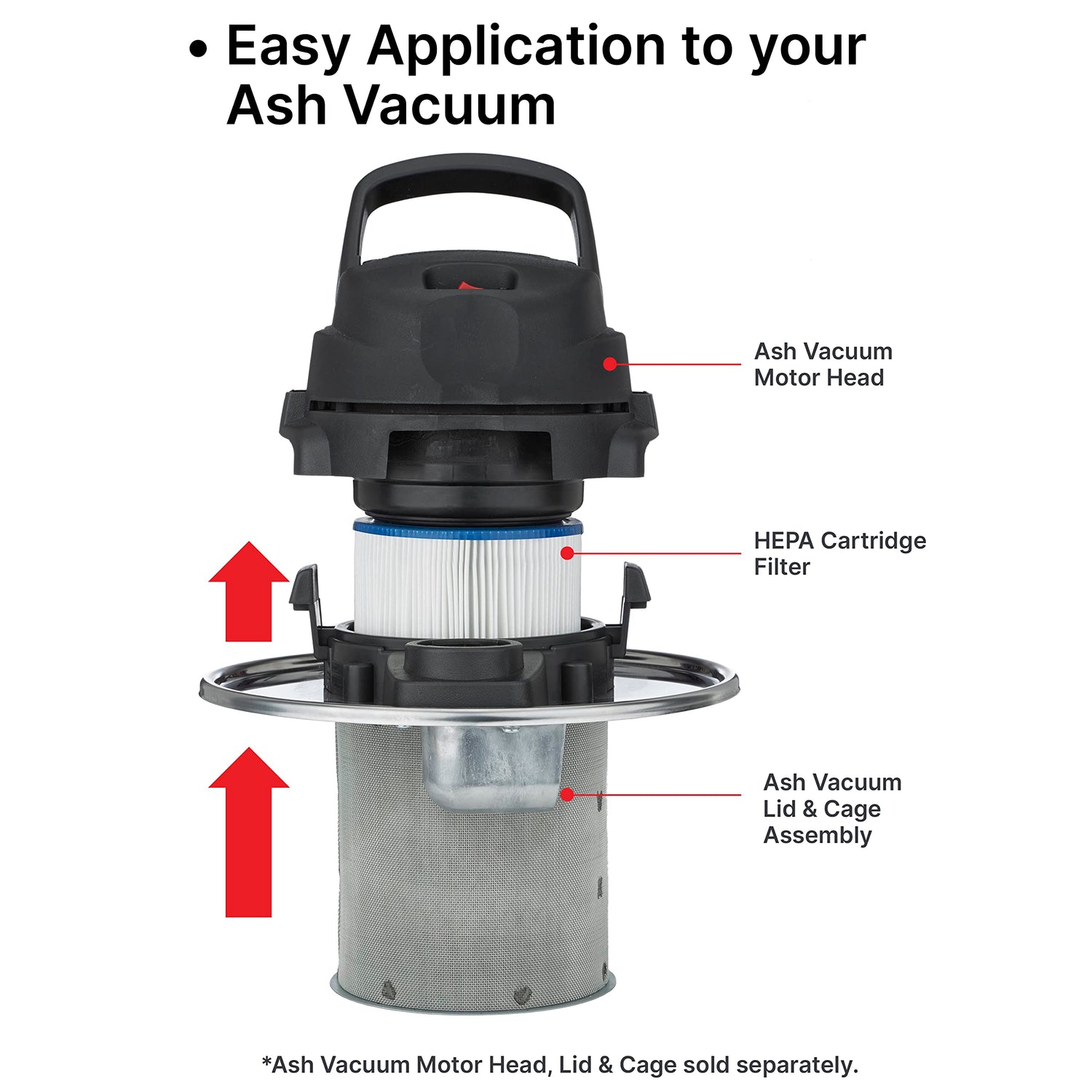 • Easy Application to your Ash Vacuum

Ash Vacuum Motor Head

HEPA Cartridge Filter

Ash Vacuum Lid & Cage Assembly

*Ash Vacuum Motor Head, Lid & Cage sold separately.