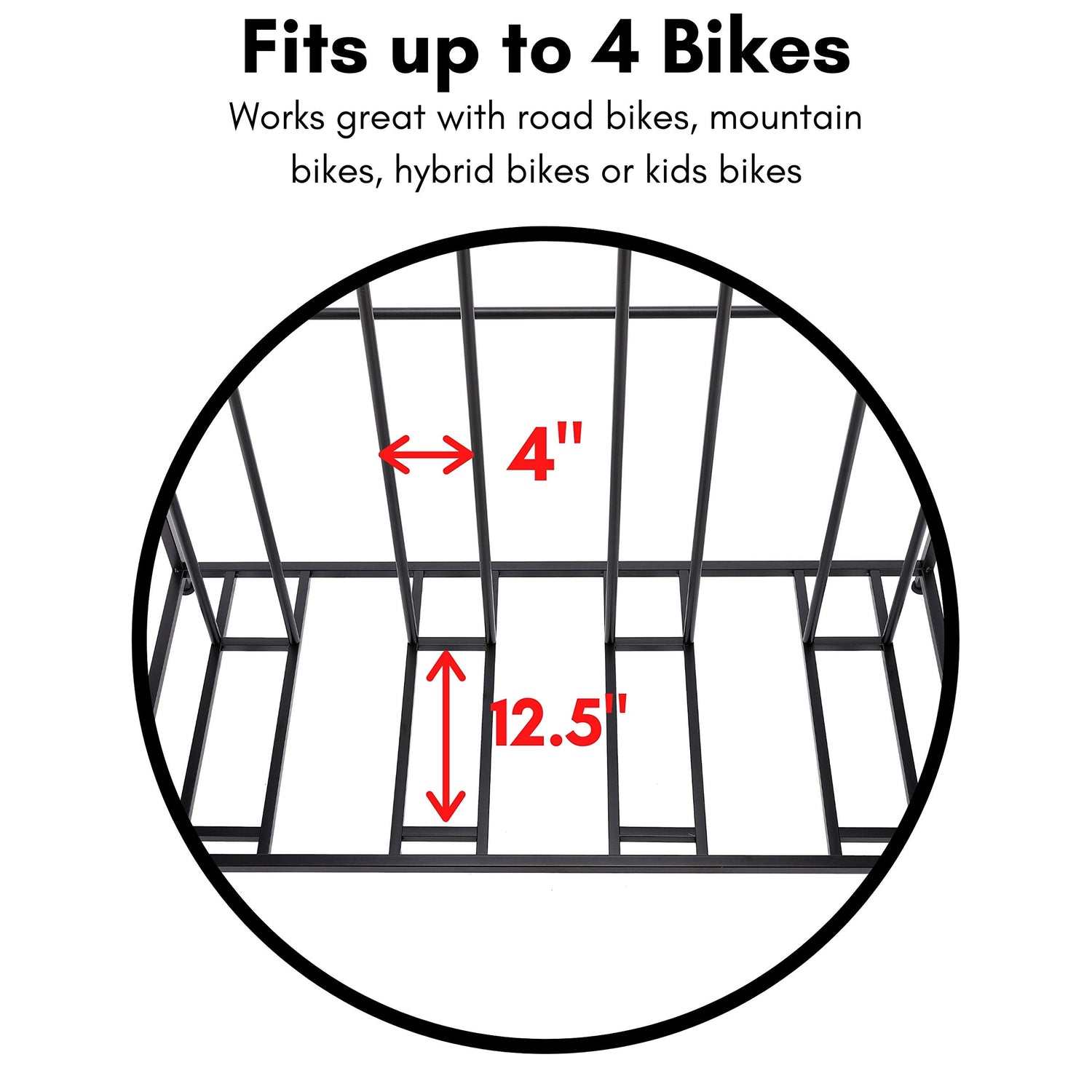 Fits up to 4 Bikes

Works great with road bikes, mountain bikes, hybrid bikes or kids bikes

4"

12.5"