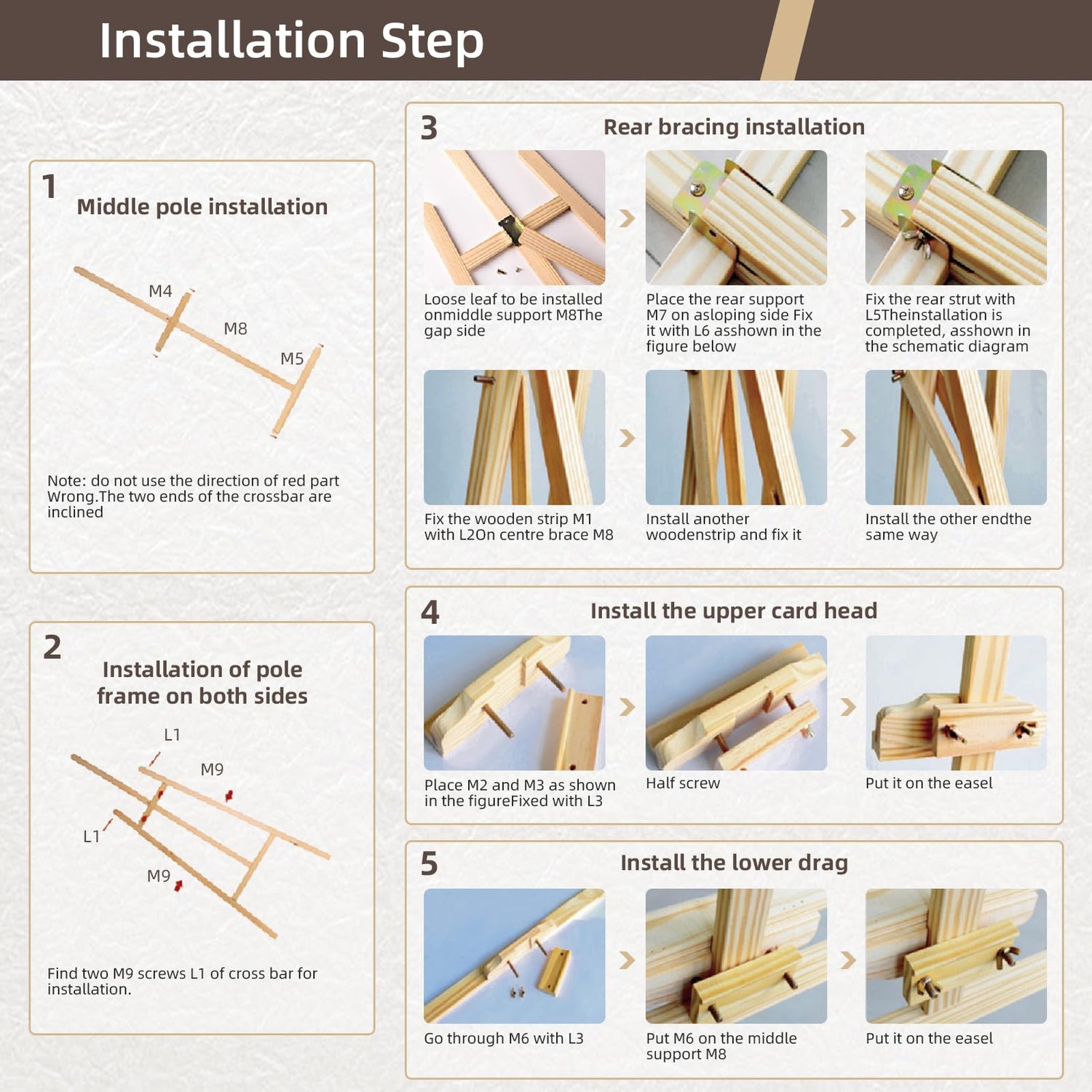 Installation Step

1
Middle pole installation

M4
M8
M5

Note: do not use the direction of red part Wrong.The two ends of the crossbar are inclined

2
Installation of pole frame on both sides

L1
M9
L1
M9

Find two M9 screws L1 of cross bar for installation.

3
Rear bracing installation

Loose leaf to be installed onmiddle support M8The gap side

Place the rear support M7 on asloping side Fix it with L6 asshown in the figure below

Fix the rear strut with L5Theinstallation is completed, asshown in the schematic diagram

Fix the wooden strip M1 with L2On centre brace M8

Install another woodenstrip and fix it

Install the other endthe same way

4
Install the upper card head

Place M2 and M3 as shown in the figureFixed with L3

Half screw

Put it on the easel

5
Install the lower drag

Go through M6 with L3

Put M6 on the middle support M8

Put it on the easel