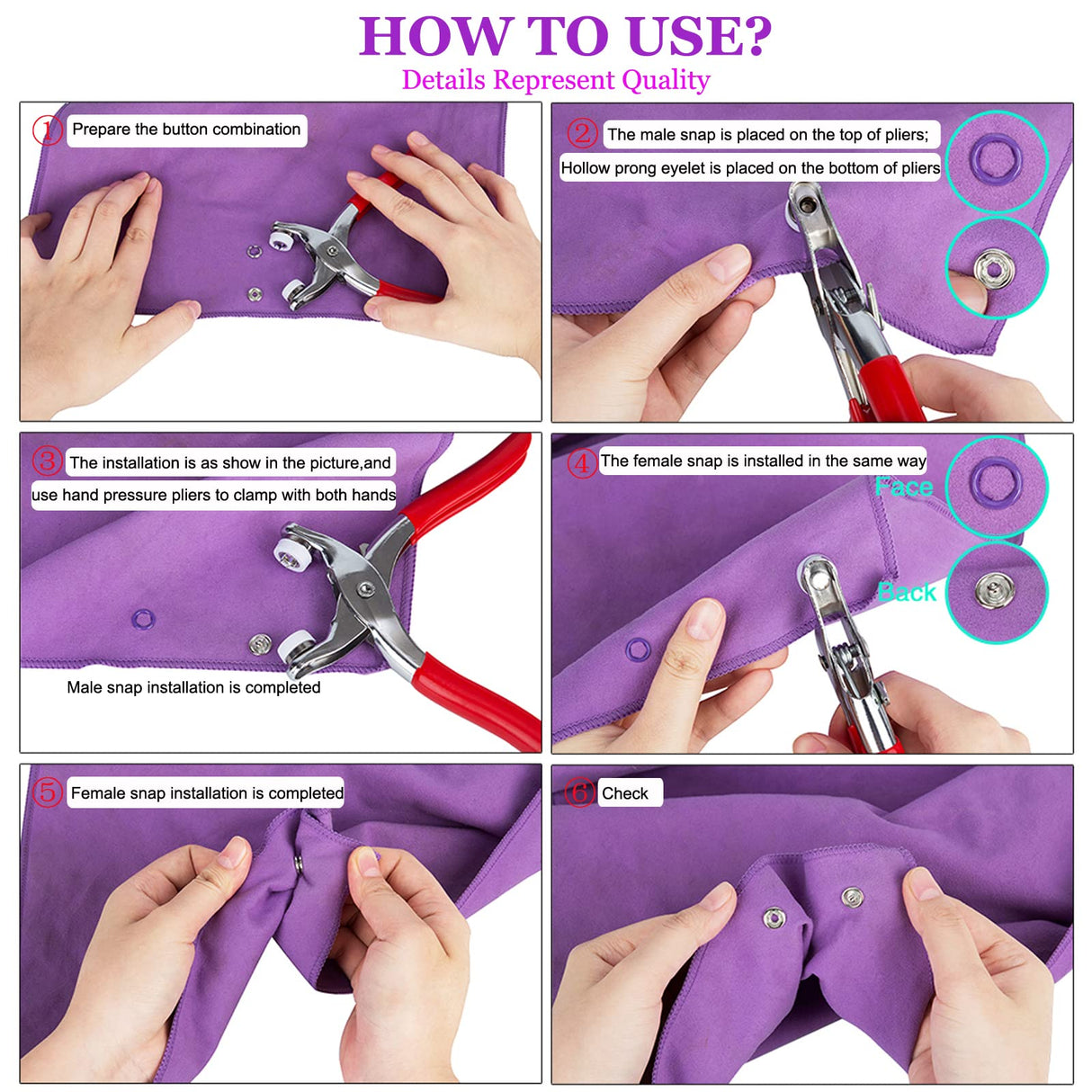 HOW TO USE?
Details Represent Quality

① Prepare the button combination

② The male snap is placed on the top of pliers;
Hollow prong eyelet is placed on the bottom of pliers

③ The installation is as show in the picture,and use hand pressure pliers to clamp with both hands

Male snap installation is completed

④ The female snap is installed in the same way

Face

Back

⑤ Female snap installation is completed

⑥ Check