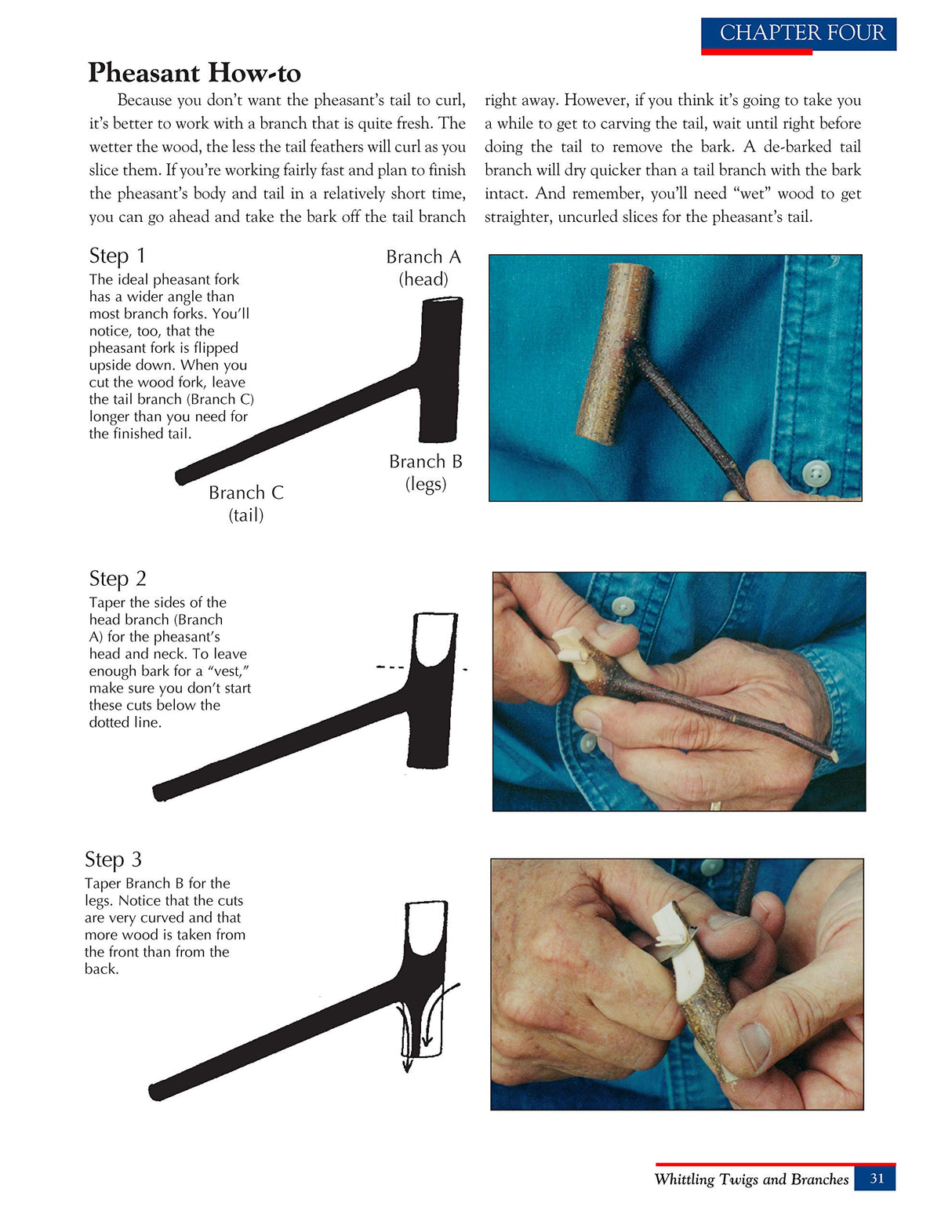 CHAPTER FOUR

Pheasant How-to

Because you don't want the pheasant's tail to curl, it's better to work with a branch that is quite fresh. The wetter the wood, the less the tail feathers will curl as you slice them. If you're working fairly fast and plan to finish the pheasant's body and tail in a relatively short time, you can go ahead and take the bark off the tail branch right away. However, if you think it's going to take you a while to get to carving the tail, wait until right before doing the tail to remove the bark. A de-barked tail branch will dry quicker than a tail branch with the bark intact. And remember, you'll need "wet" wood to get straighter, uncurled slices for the pheasant's tail.

Step 1
The ideal pheasant fork has a wider angle than most branch forks. You'll notice, too, that the pheasant fork is flipped upside down. When you cut the wood fork, leave the tail branch (Branch C) longer than you need for the finished tail.

Branch A (head)

Branch B (legs)

Branch C (tail)

Step 2
Taper the sides of the head branch (Branch A) for the pheasant's head and neck. To leave enough bark for a "vest," make sure you don't start these cuts below the dotted line.

Step 3
Taper Branch B for the legs. Notice that the cuts are very curved and that more wood is taken from the front than from the back.

Whittling Twigs and Branches 31