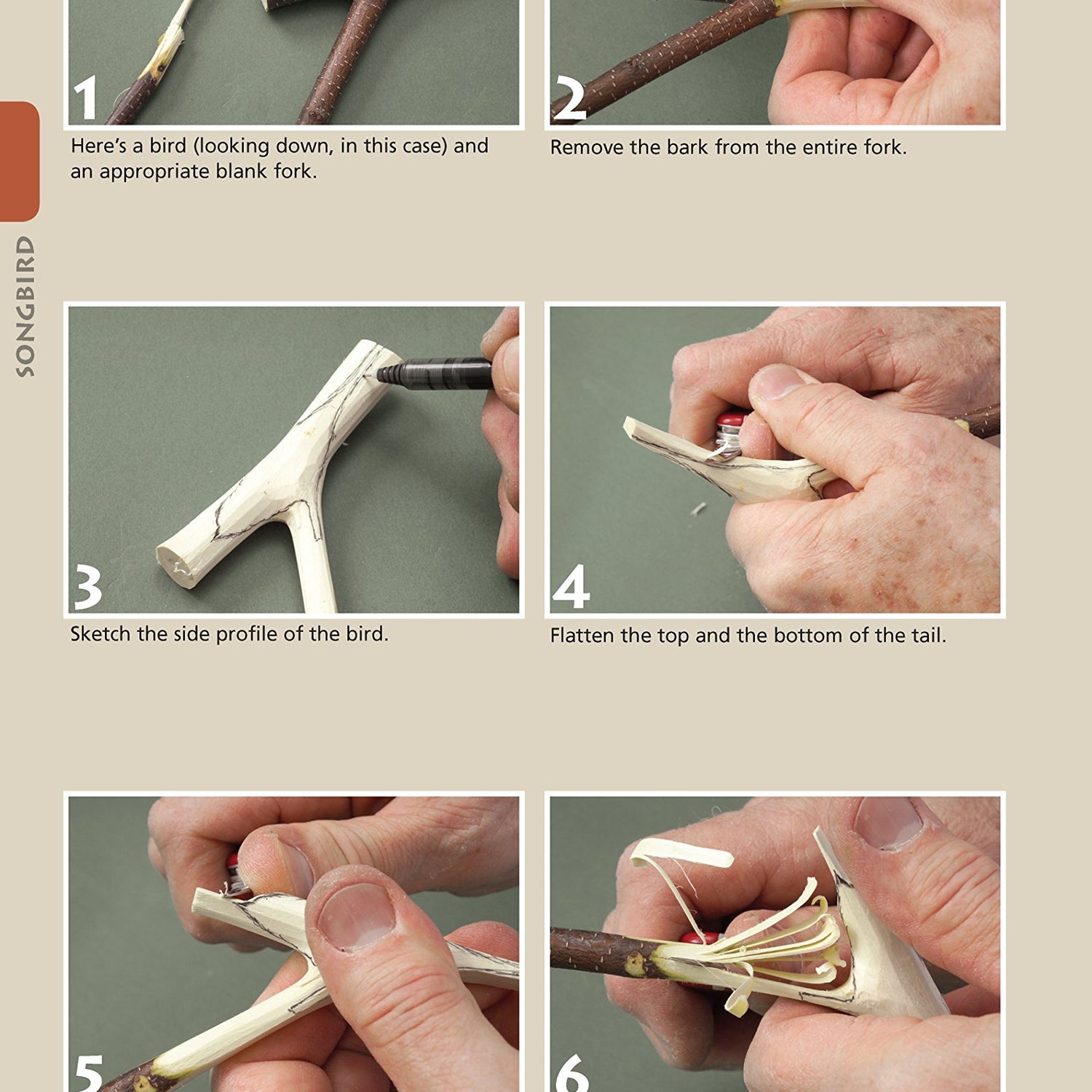 SONGBIRD

1

Here's a bird (looking down, in this case) and an appropriate blank fork.

2

Remove the bark from the entire fork.

3

Sketch the side profile of the bird.

4

Flatten the top and the bottom of the tail.

5

6