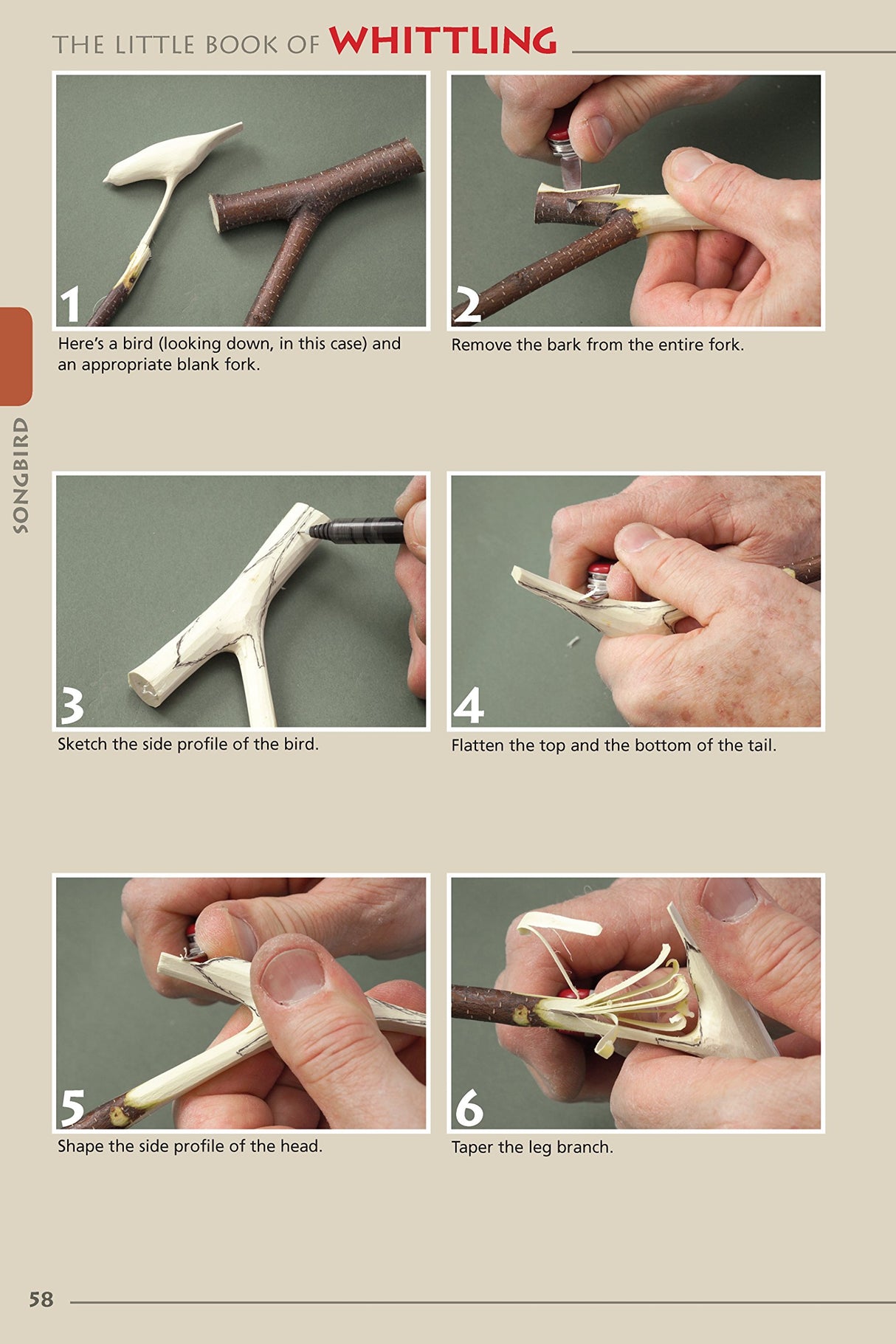 THE LITTLE BOOK OF WHITTLING

SONGBIRD

1

Here's a bird (looking down, in this case) and an appropriate blank fork.

2

Remove the bark from the entire fork.

3

Sketch the side profile of the bird.

4

Flatten the top and the bottom of the tail.

5

Shape the side profile of the head.

6

Taper the leg branch.

58