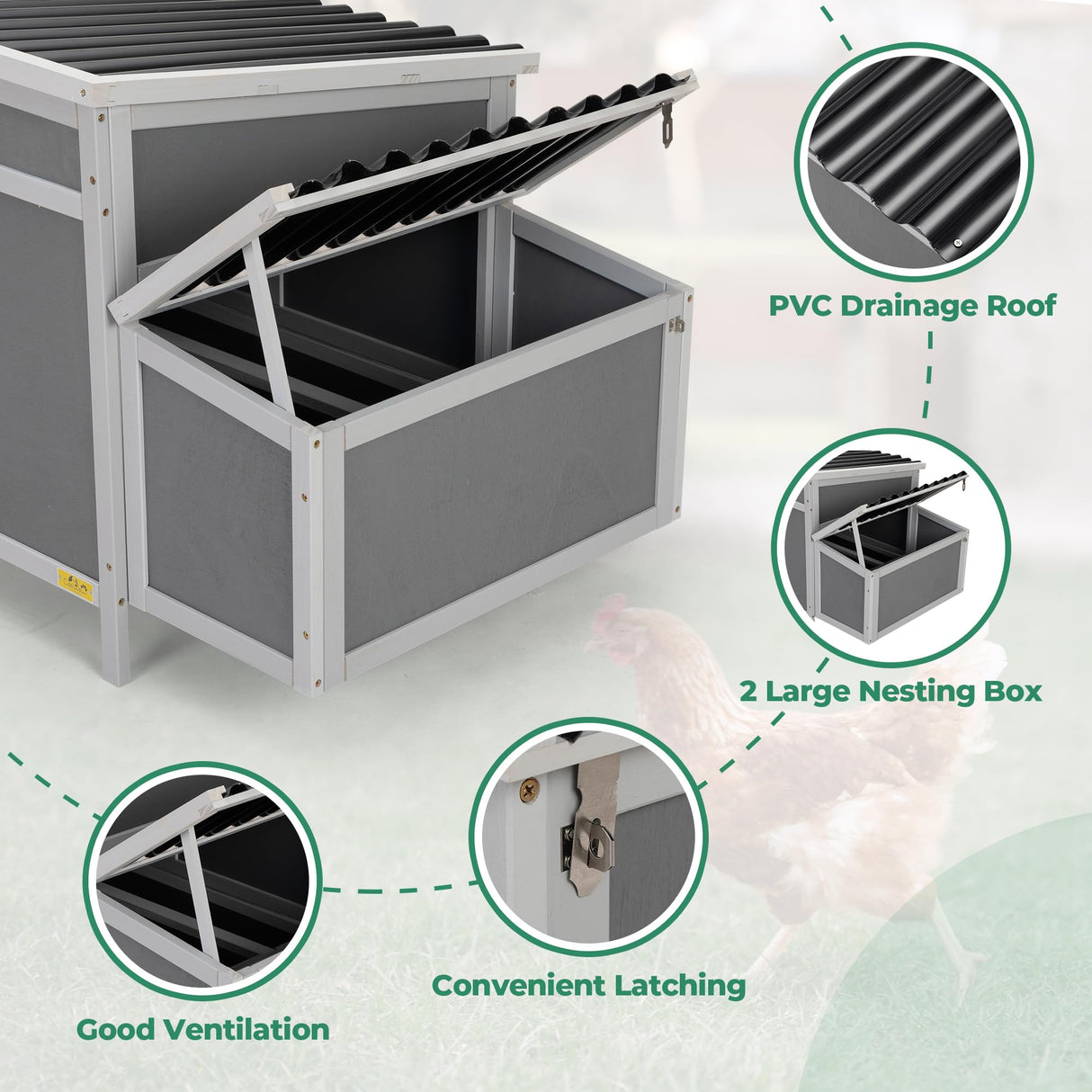 PVC Drainage Roof

2 Large Nesting Box

Convenient Latching

Good Ventilation