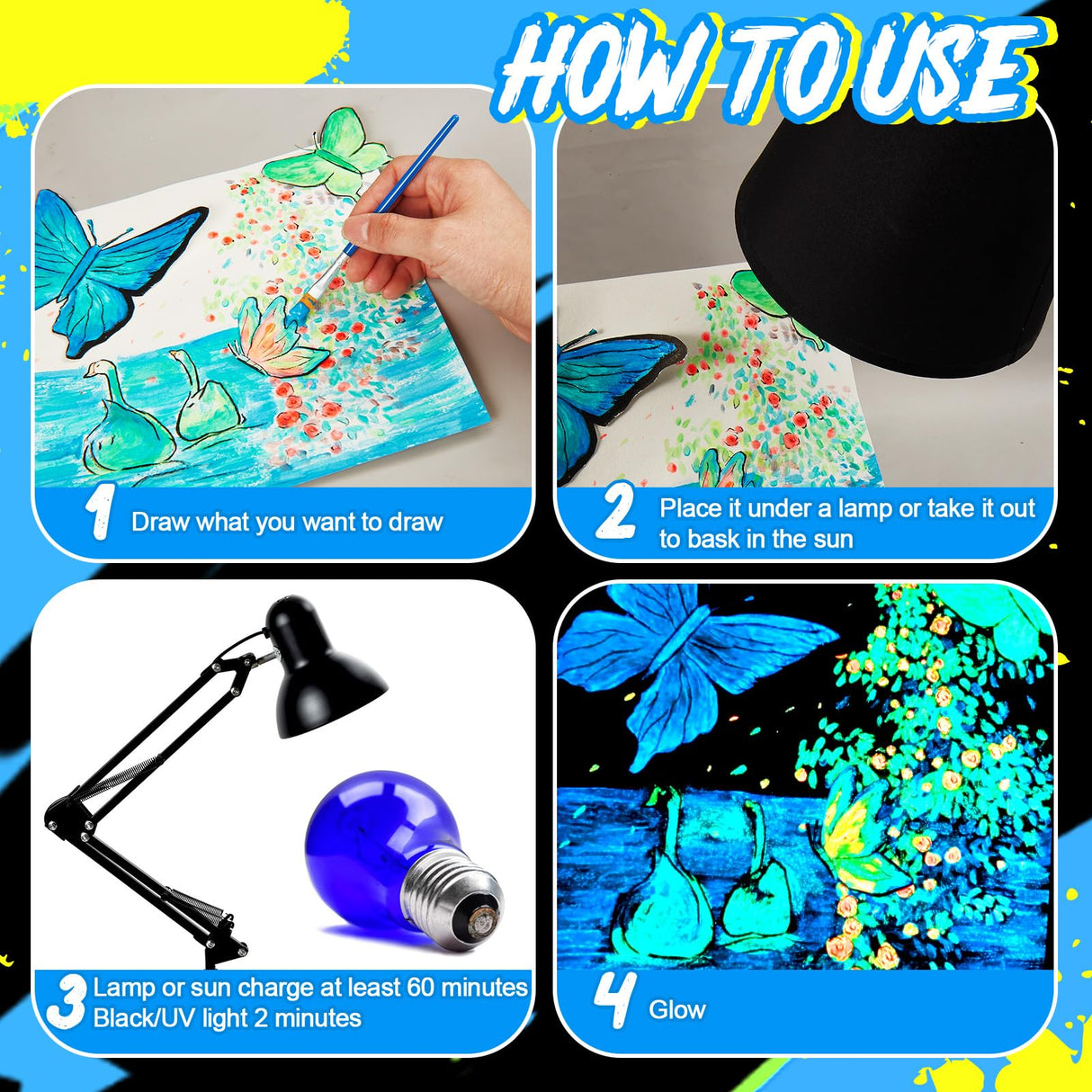 HOW TO USE

1 Draw what you want to draw

2 Place it under a lamp or take it out to bask in the sun

3 Lamp or sun charge at least 60 minutes
Black/UV light 2 minutes

4 Glow