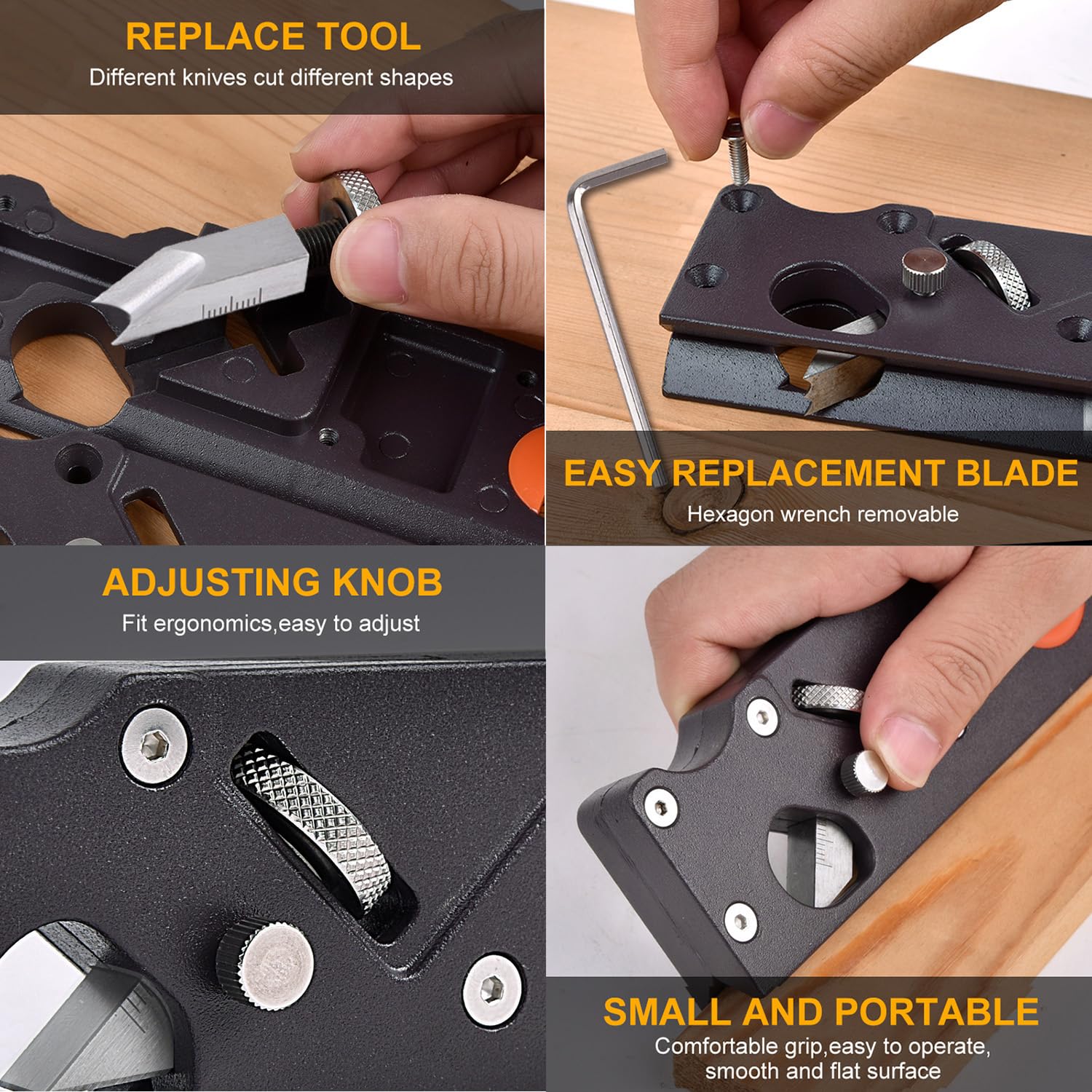 REPLACE TOOL
Different knives cut different shapes

EASY REPLACEMENT BLADE
Hexagon wrench removable

ADJUSTING KNOB
Fit ergonomics,easy to adjust

SMALL AND PORTABLE
Comfortable grip,easy to operate, smooth and flat surface