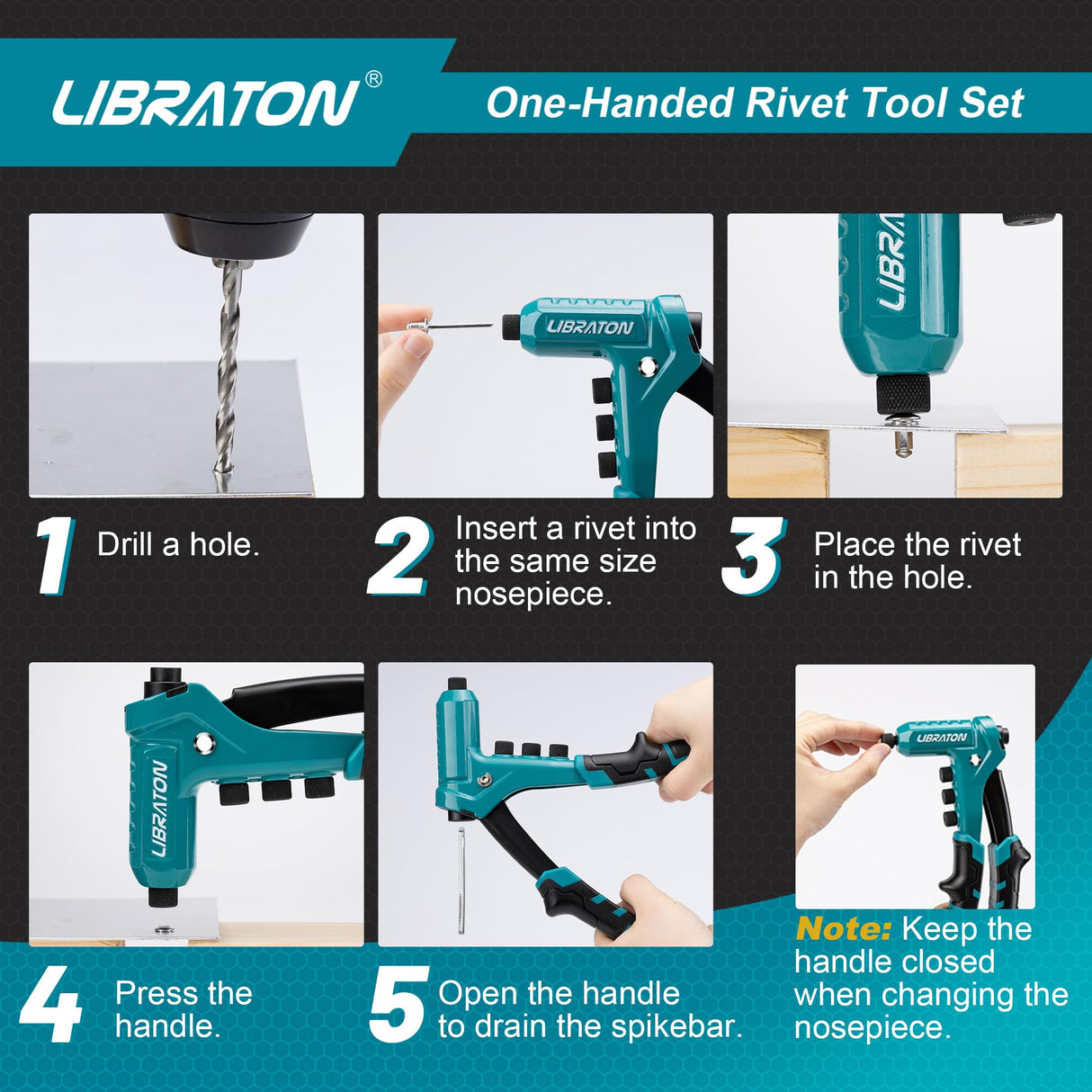 LIBRATON®

One-Handed Rivet Tool Set

LIBRATON

LIBRA

1 Drill a hole.

2 Insert a rivet into the same size nosepiece.

3 Place the rivet in the hole.

LIBRATON

LIBRATON

4 Press the handle.

5 Open the handle to drain the spikebar.

Note: Keep the handle closed when changing the nosepiece.