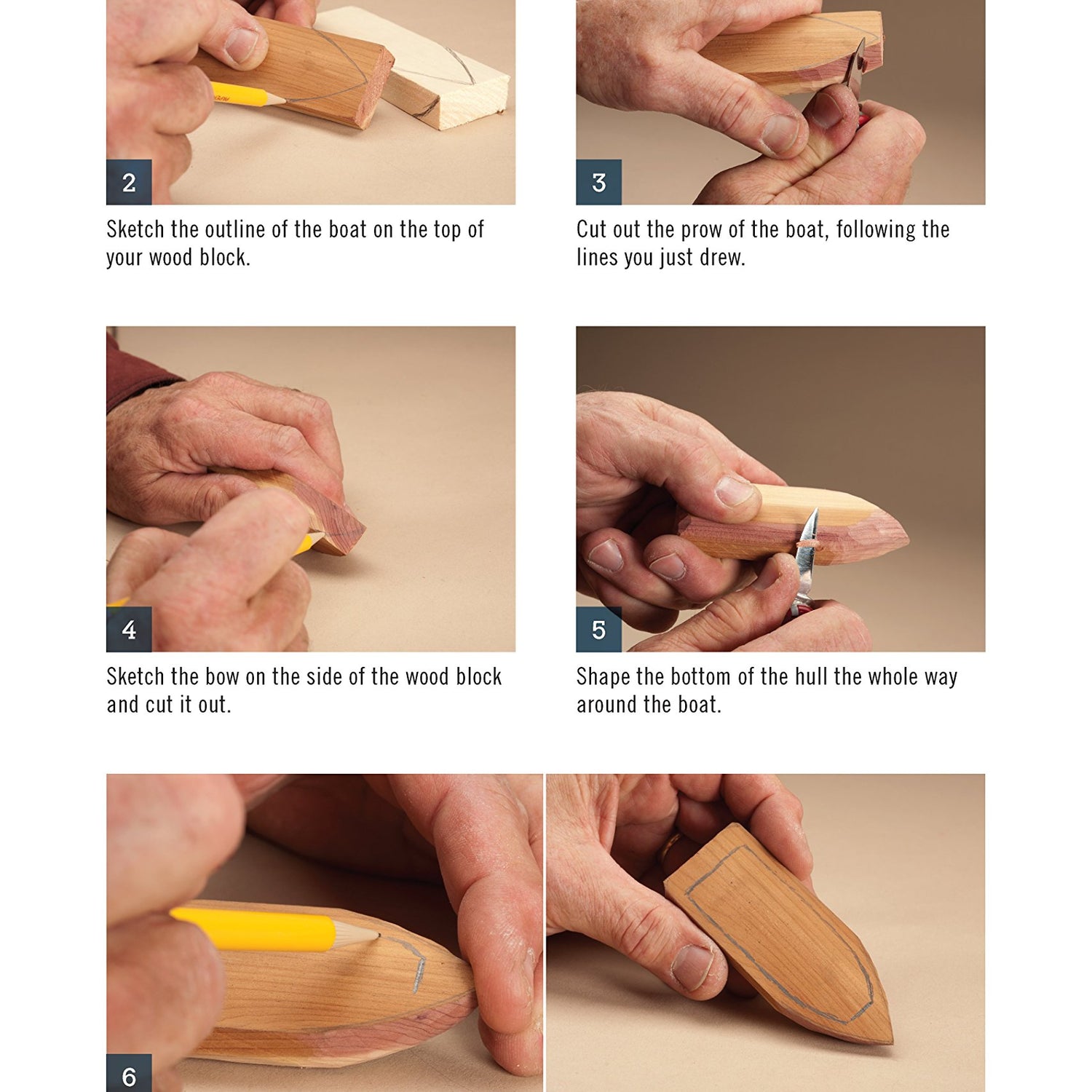 2

Sketch the outline of the boat on the top of your wood block.

3

Cut out the prow of the boat, following the lines you just drew.

4

Sketch the bow on the side of the wood block and cut it out.

5

Shape the bottom of the hull the whole way around the boat.

6