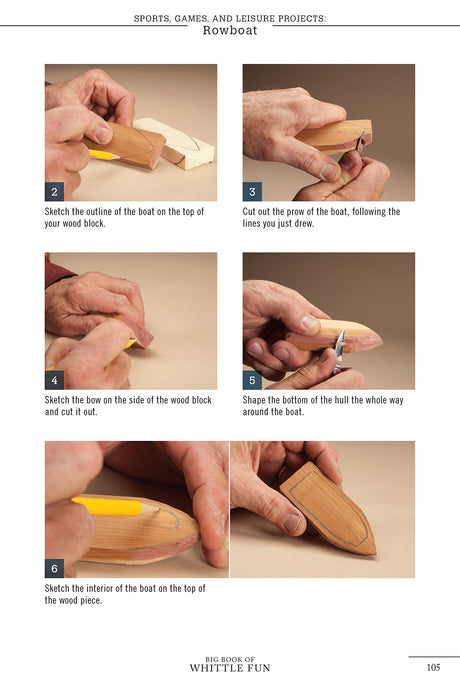 SPORTS, GAMES, AND LEISURE PROJECTS:
Rowboat

2
Sketch the outline of the boat on the top of your wood block.

3
Cut out the prow of the boat, following the lines you just drew.

4
Sketch the bow on the side of the wood block and cut it out.

5
Shape the bottom of the hull the whole way around the boat.

6
Sketch the interior of the boat on the top of the wood piece.

BIG BOOK OF
WHITTLE FUN

105