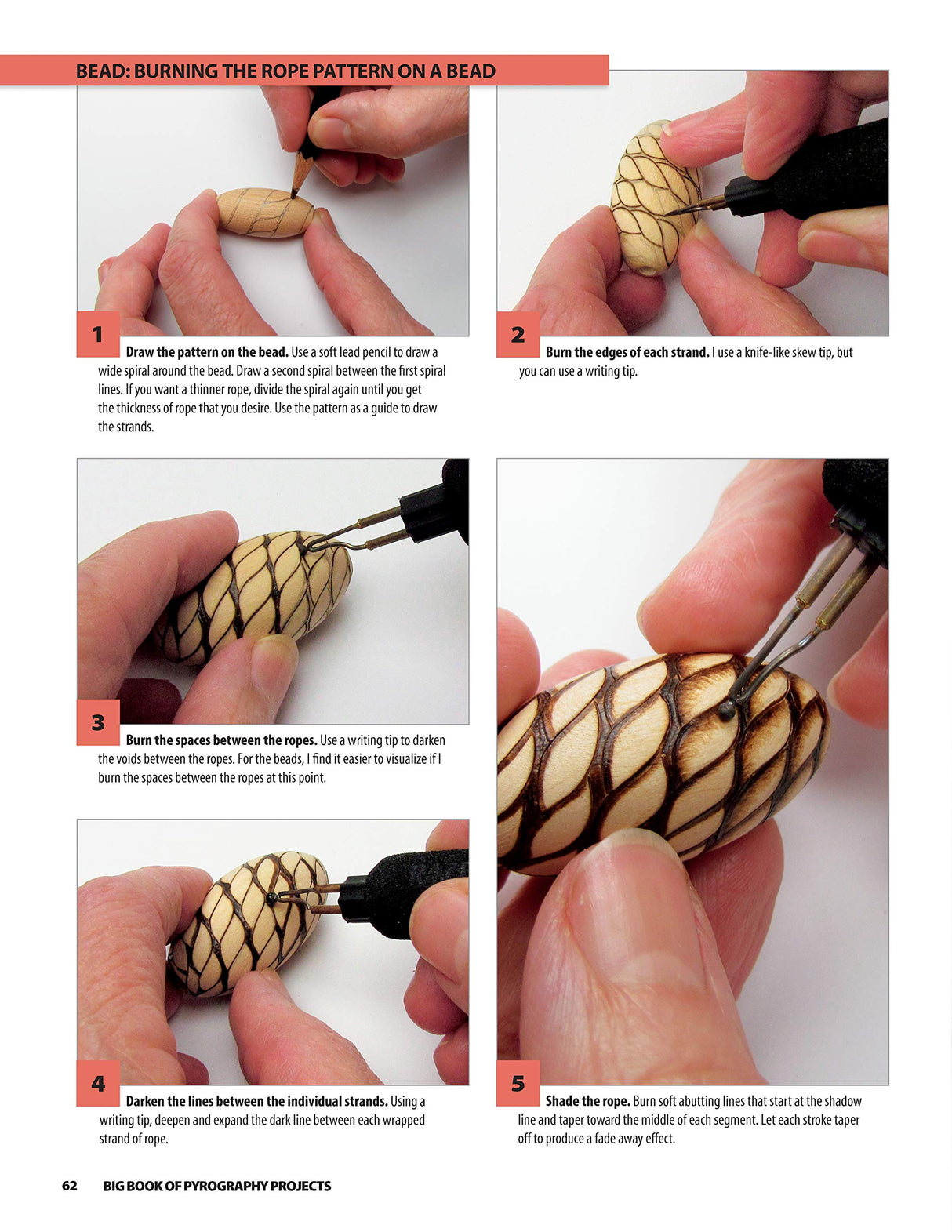 BEAD: BURNING THE ROPE PATTERN ON A BEAD

1 Draw the pattern on the bead. Use a soft lead pencil to draw a wide spiral around the bead. Draw a second spiral between the first spiral lines. If you want a thinner rope, divide the spiral again until you get the thickness of rope that you desire. Use the pattern as a guide to draw the strands.

2 Burn the edges of each strand. I use a knife-like skew tip, but you can use a writing tip.

3 Burn the spaces between the ropes. Use a writing tip to darken the voids between the ropes. For the beads, I find it easier to visualize if I burn the spaces between the ropes at this point.

4 Darken the lines between the individual strands. Using a writing tip, deepen and expand the dark line between each wrapped strand of rope.

5 Shade the rope. Burn soft abutting lines that start at the shadow line and taper toward the middle of each segment. Let each stroke taper off to produce a fade away effect.

62 BIG BOOK OF PYROGRAPHY PROJECTS