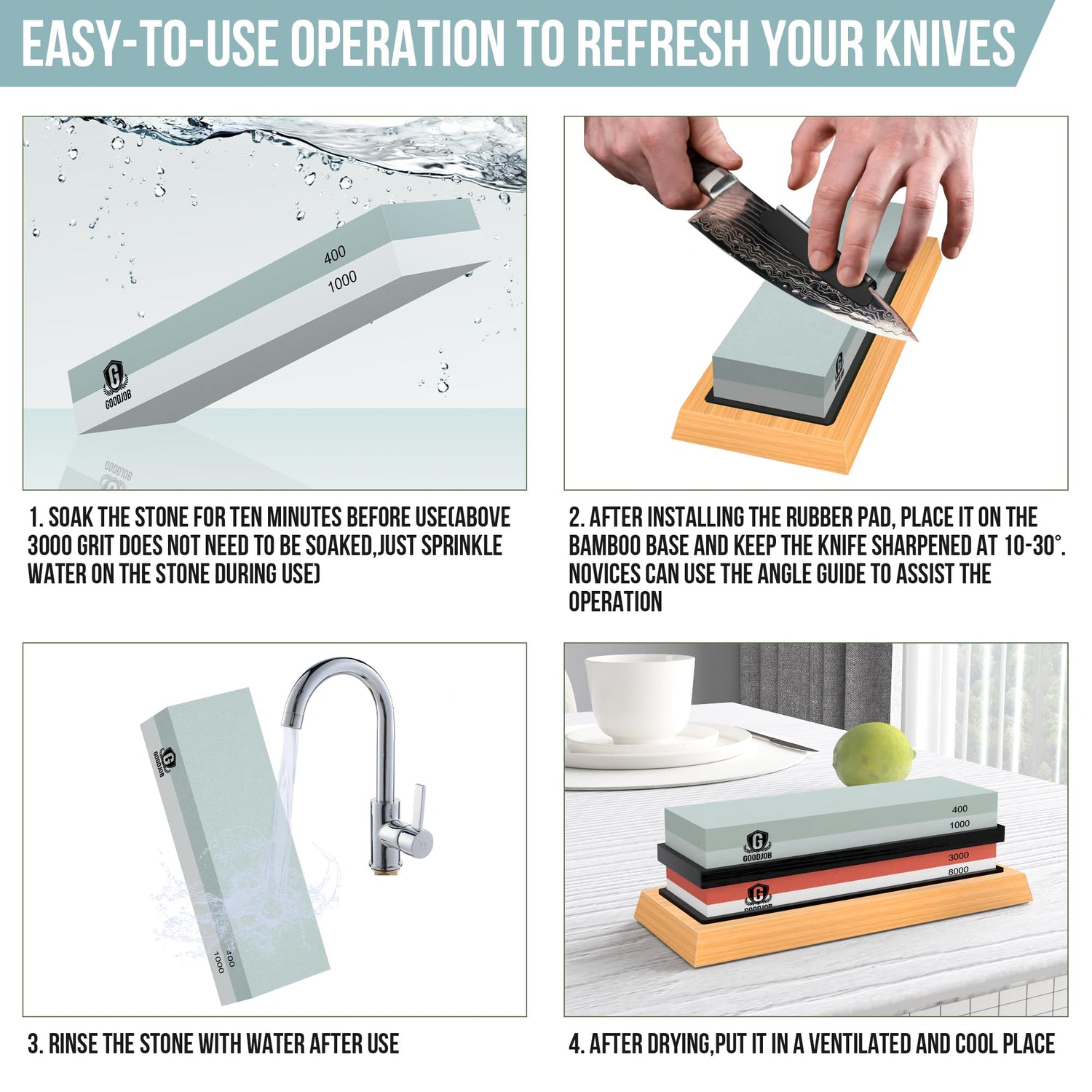 EASY-TO-USE OPERATION TO REFRESH YOUR KNIVES

400
1000
G
GOODJOB

1. SOAK THE STONE FOR TEN MINUTES BEFORE USE(ABOVE 3000 GRIT DOES NOT NEED TO BE SOAKED,JUST SPRINKLE WATER ON THE STONE DURING USE)

2. AFTER INSTALLING THE RUBBER PAD, PLACE IT ON THE BAMBOO BASE AND KEEP THE KNIFE SHARPENED AT 10-30°. NOVICES CAN USE THE ANGLE GUIDE TO ASSIST THE OPERATION

G
GOODJOB
400
1000

3. RINSE THE STONE WITH WATER AFTER USE

400
1000
G
GOODJOB
3000
8000
G
GOODJOB

4. AFTER DRYING,PUT IT IN A VENTILATED AND COOL PLACE