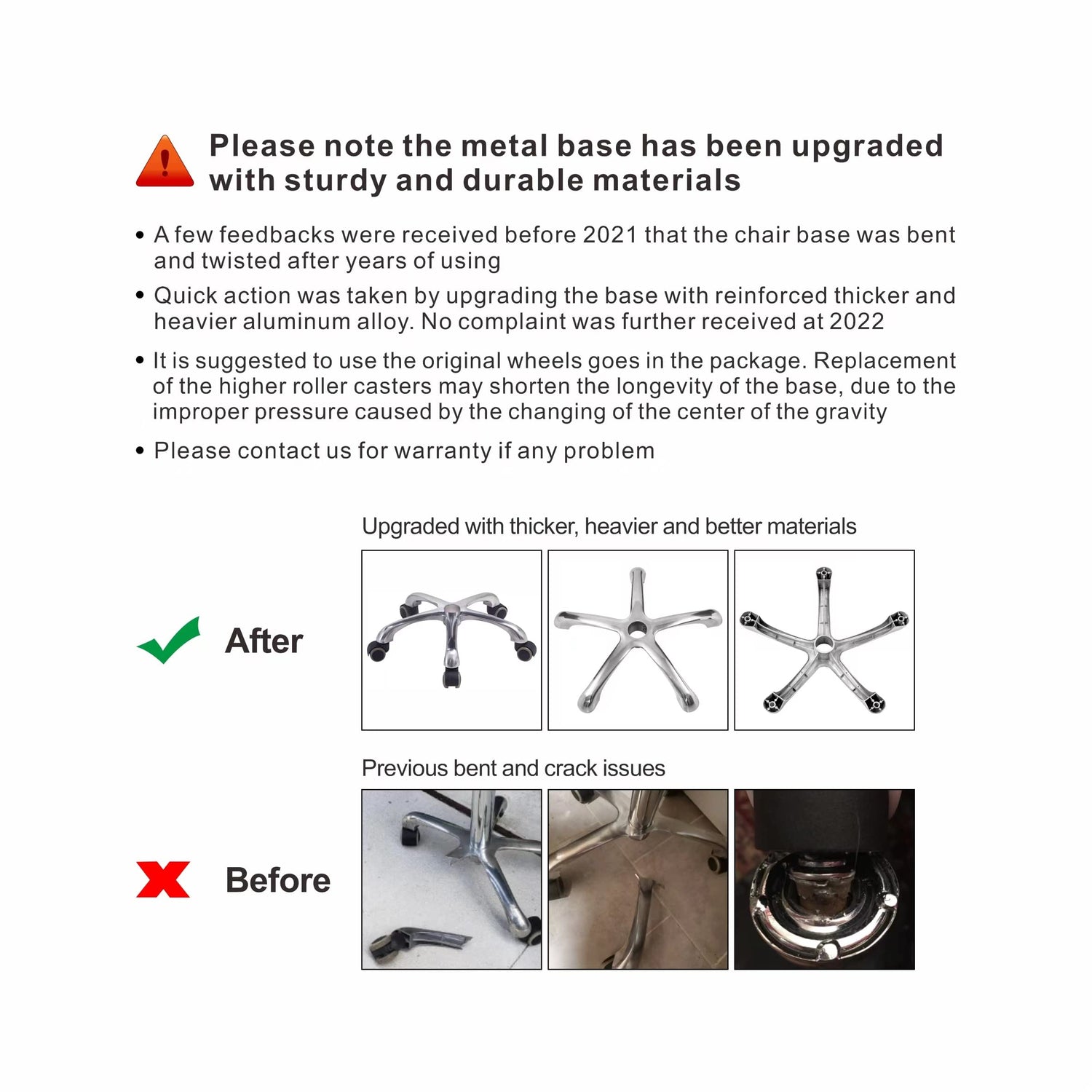 Please note the metal base has been upgraded with sturdy and durable materials

• A few feedbacks were received before 2021 that the chair base was bent and twisted after years of using

• Quick action was taken by upgrading the base with reinforced thicker and heavier aluminum alloy. No complaint was further received at 2022

• It is suggested to use the original wheels goes in the package. Replacement of the higher roller casters may shorten the longevity of the base, due to the improper pressure caused by the changing of the center of the gravity

• Please contact us for warranty if any problem

Upgraded with thicker, heavier and better materials

After

Previous bent and crack issues

Before