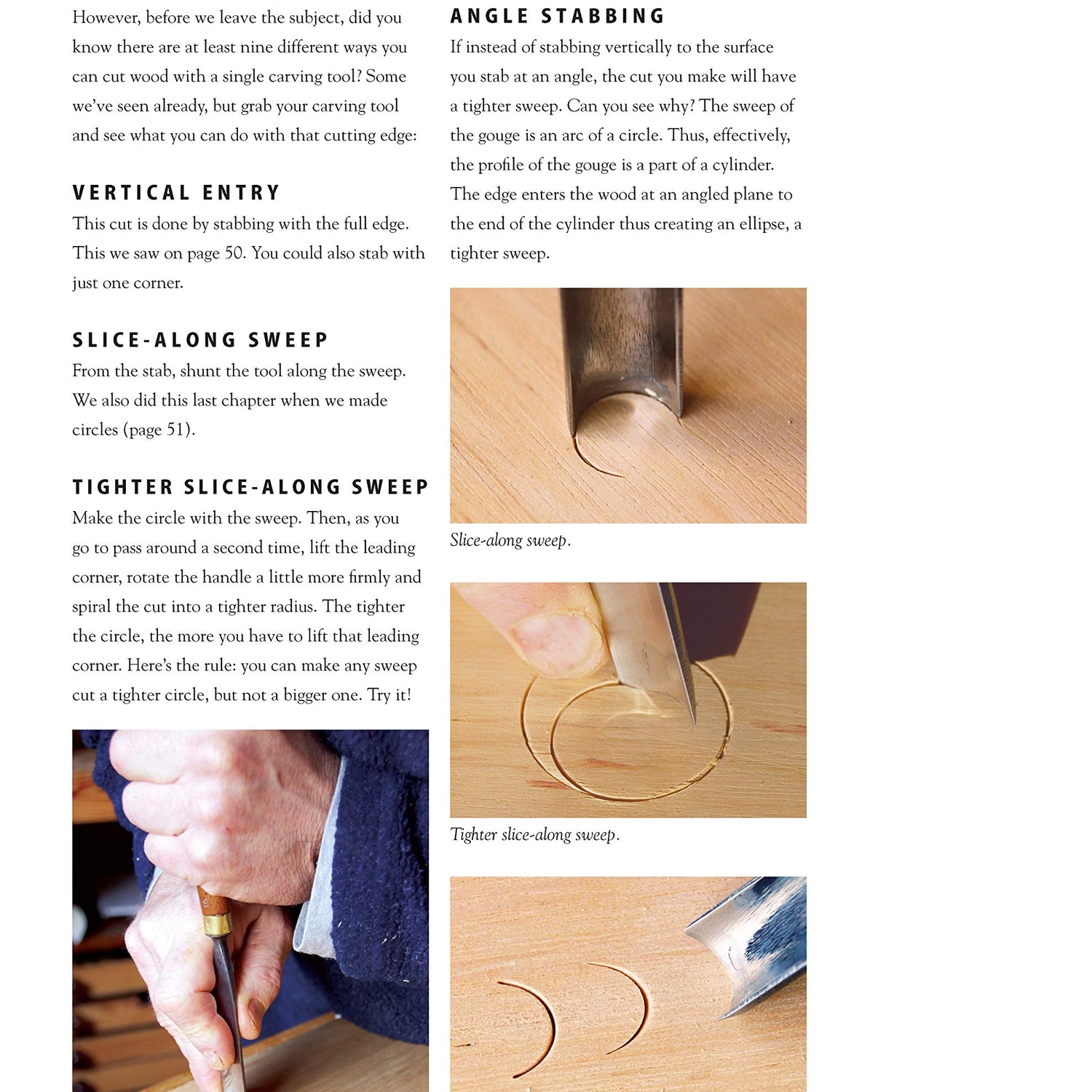 However, before we leave the subject, did you know there are at least nine different ways you can cut wood with a single carving tool? Some we've seen already, but grab your carving tool and see what you can do with that cutting edge:

VERTICAL ENTRY

This cut is done by stabbing with the full edge. This we saw on page 50. You could also stab with just one corner.

SLICE-ALONG SWEEP

From the stab, shunt the tool along the sweep. We also did this last chapter when we made circles (page 51).

TIGHTER SLICE-ALONG SWEEP

Make the circle with the sweep. Then, as you go to pass around a second time, lift the leading corner, rotate the handle a little more firmly and spiral the cut into a tighter radius. The tighter the circle, the more you have to lift that leading corner. Here's the rule: you can make any sweep cut a tighter circle, but not a bigger one. Try it!

ANGLE STABBING

If instead of stabbing vertically to the surface you stab at an angle, the cut you make will have a tighter sweep. Can you see why? The sweep of the gouge is an arc of a circle. Thus, effectively, the profile of the gouge is a part of a cylinder. The edge enters the wood at an angled plane to the end of the cylinder thus creating an ellipse, a tighter sweep.

Slice-along sweep.

Tighter slice-along sweep.