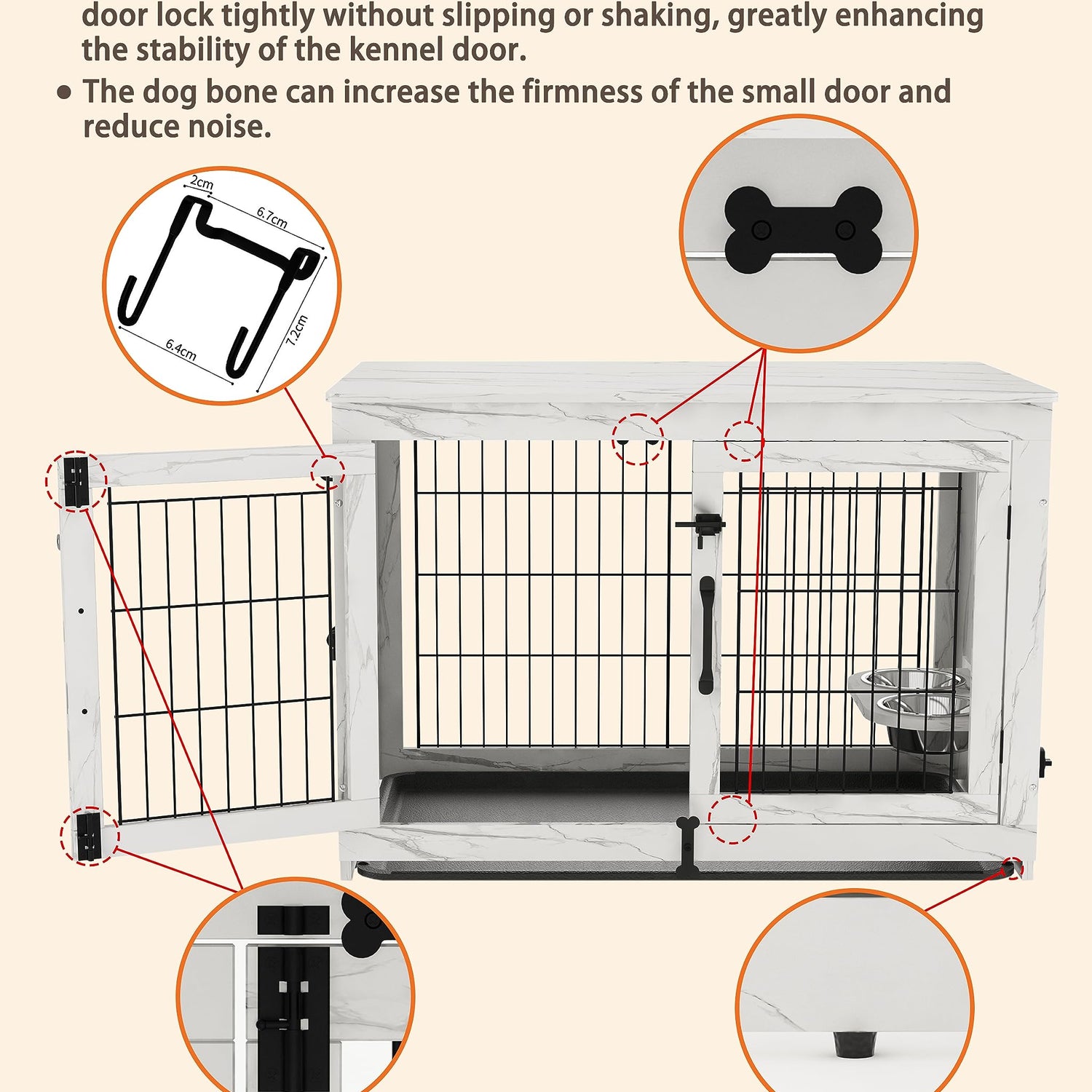 door lock tightly without slipping or shaking, greatly enhancing the stability of the kennel door.

• The dog bone can increase the firmness of the small door and reduce noise.

2cm
6.7cm
7.2cm
6.4cm