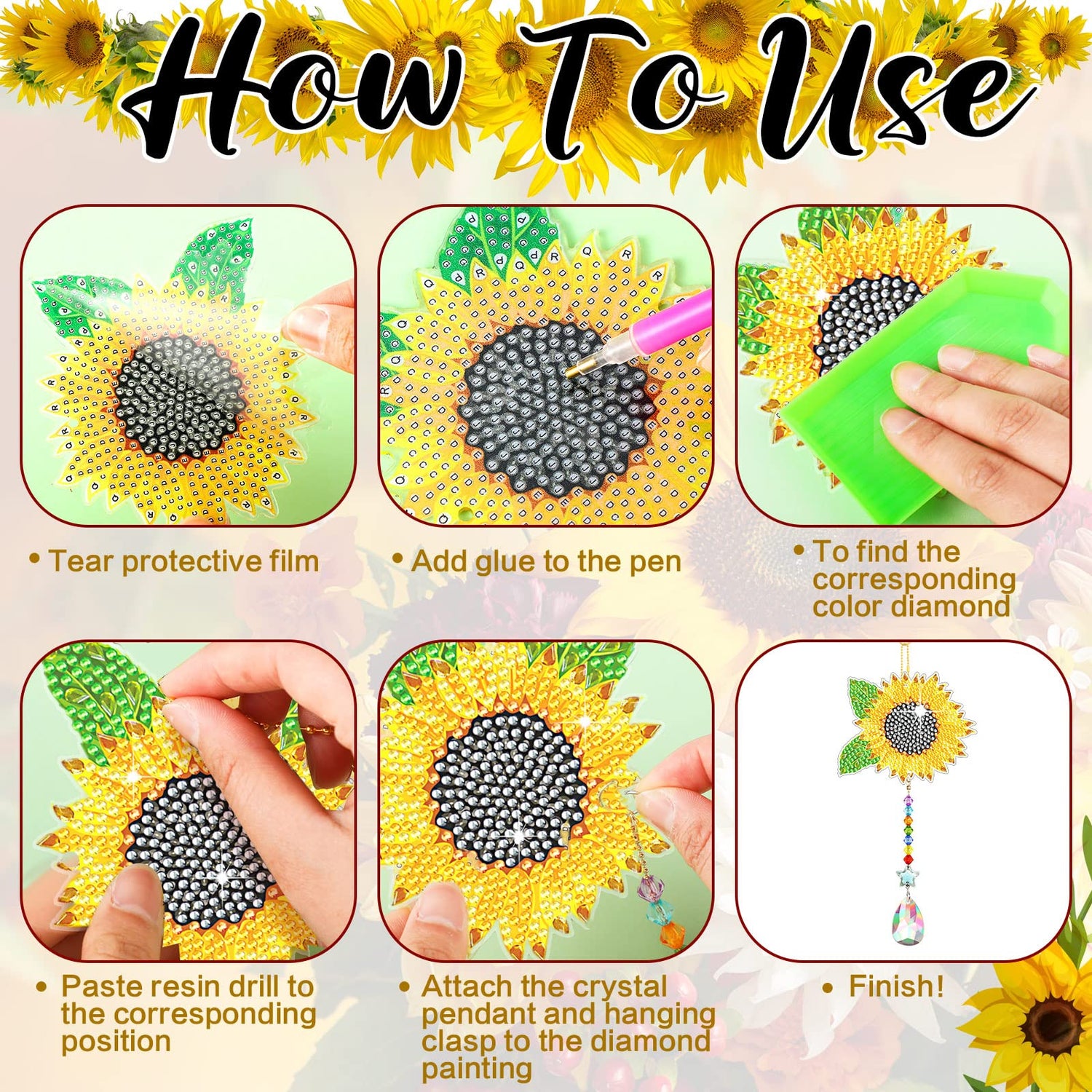 How To Use

• Tear protective film

• Add glue to the pen

• To find the corresponding color diamond

• Paste resin drill to the corresponding position

• Attach the crystal pendant and hanging clasp to the diamond painting

• Finish!