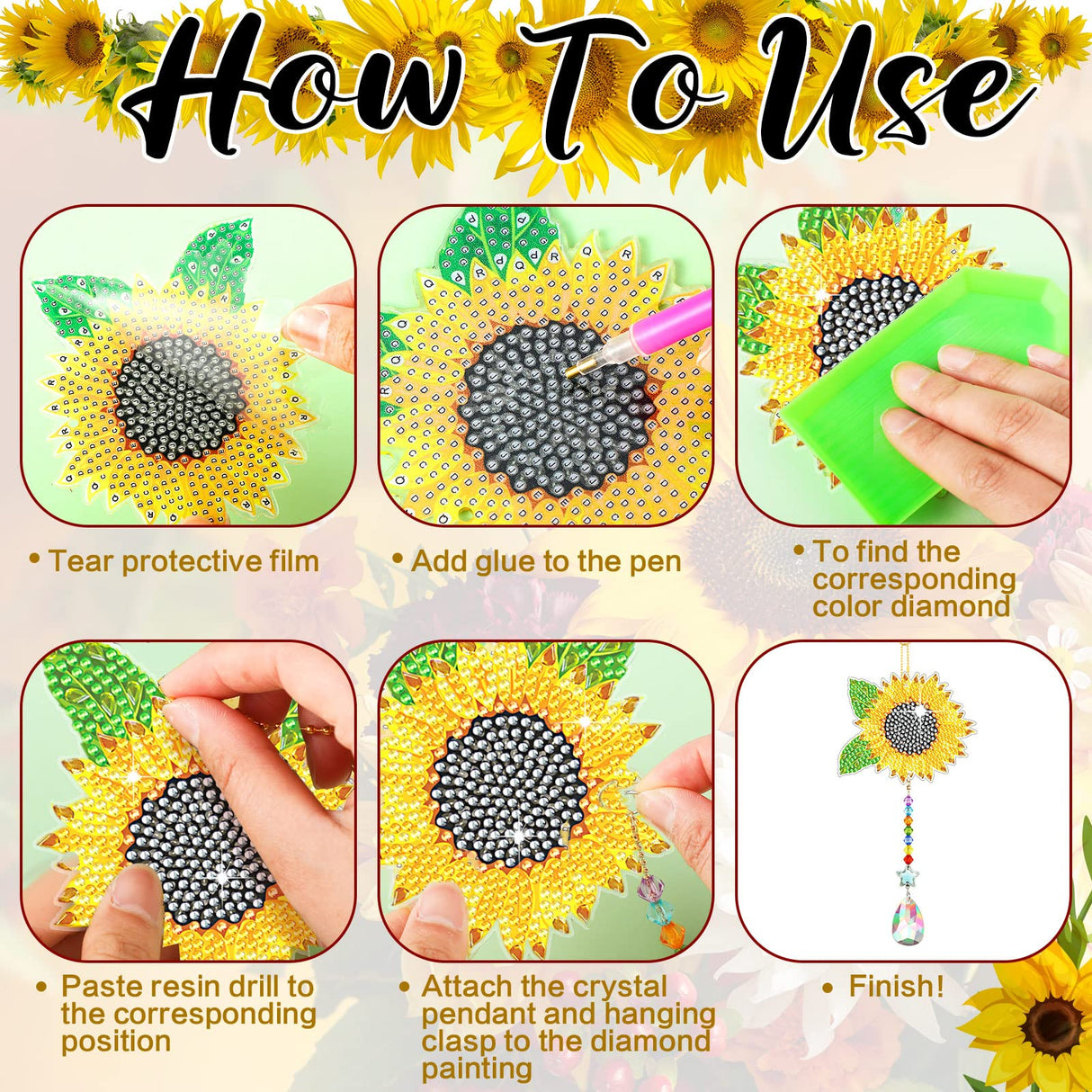 How To Use

• Tear protective film

• Add glue to the pen

• To find the corresponding color diamond

• Paste resin drill to the corresponding position

• Attach the crystal pendant and hanging clasp to the diamond painting

• Finish!