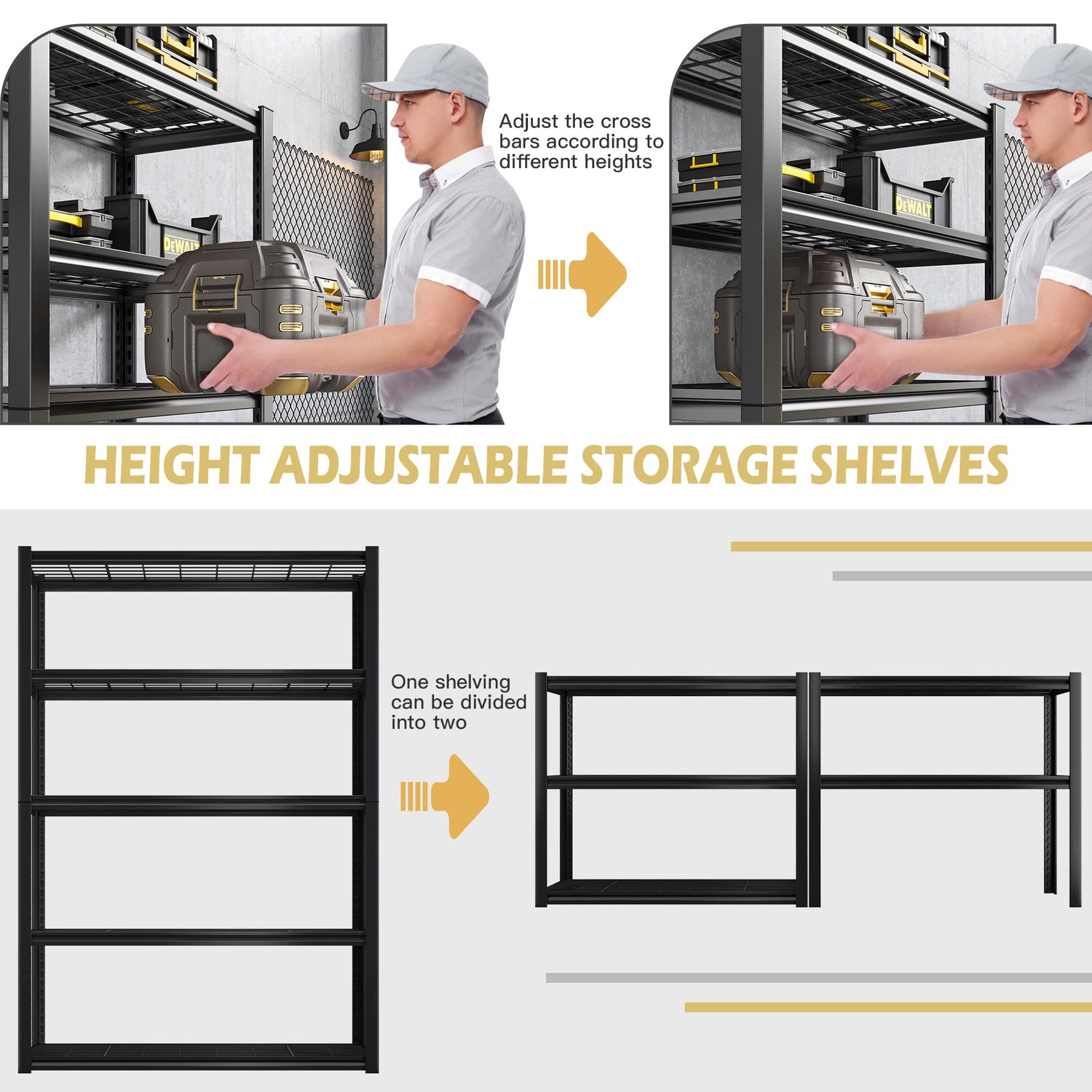 DEWALT

Adjust the cross bars according to different heights

DEWALT

HEIGHT ADJUSTABLE STORAGE SHELVES

One shelving can be divided into two