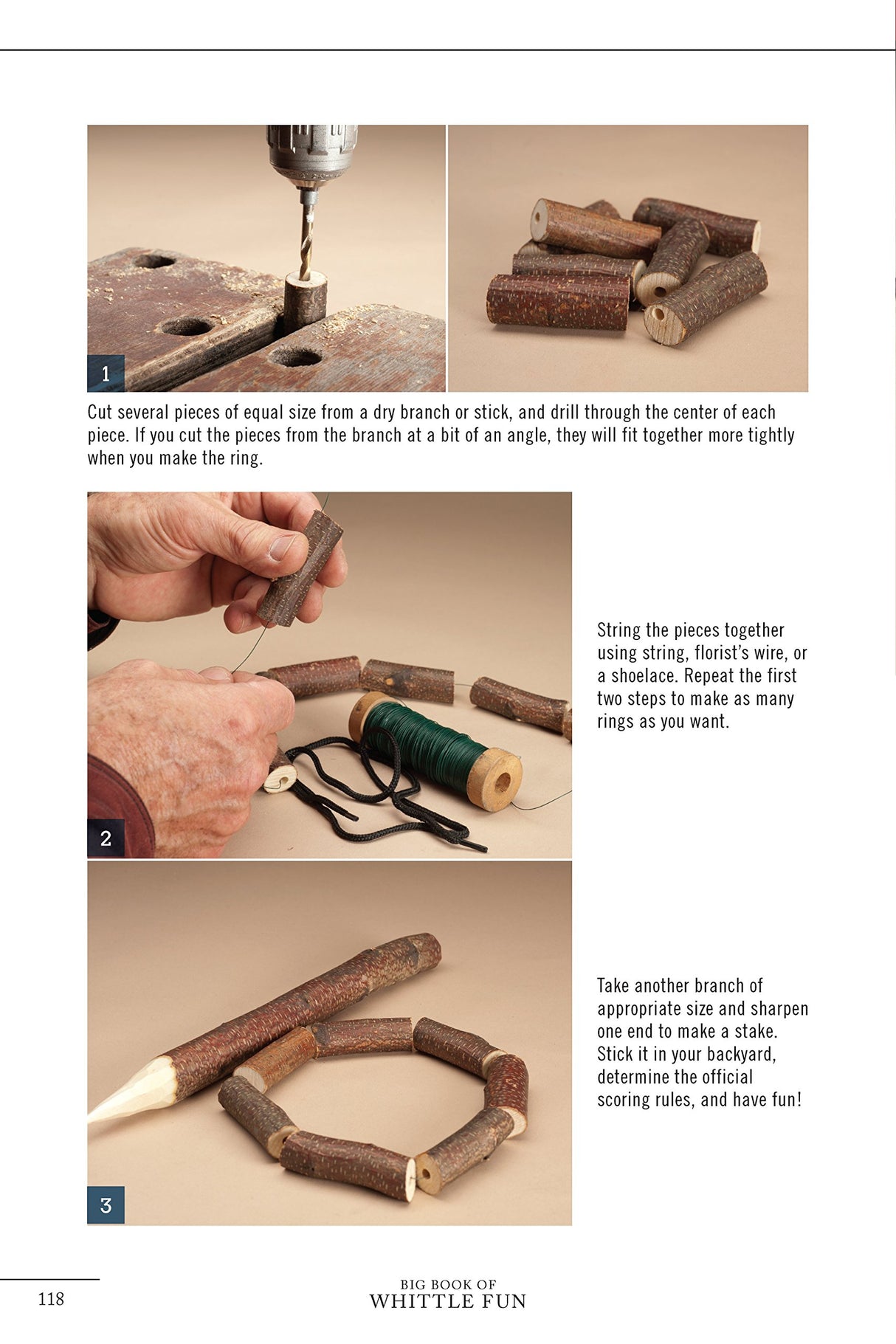 1

Cut several pieces of equal size from a dry branch or stick, and drill through the center of each piece. If you cut the pieces from the branch at a bit of an angle, they will fit together more tightly when you make the ring.

2

String the pieces together using string, florist's wire, or a shoelace. Repeat the first two steps to make as many rings as you want.

3

Take another branch of appropriate size and sharpen one end to make a stake. Stick it in your backyard, determine the official scoring rules, and have fun!

118

BIG BOOK OF
WHITTLE FUN