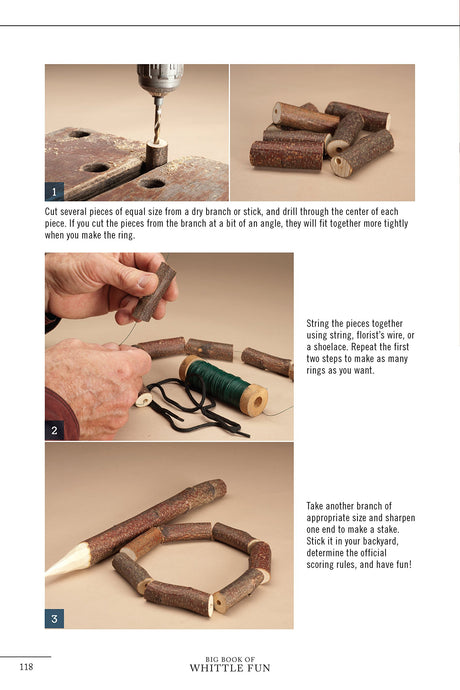 1

Cut several pieces of equal size from a dry branch or stick, and drill through the center of each piece. If you cut the pieces from the branch at a bit of an angle, they will fit together more tightly when you make the ring.

2

String the pieces together using string, florist's wire, or a shoelace. Repeat the first two steps to make as many rings as you want.

3

Take another branch of appropriate size and sharpen one end to make a stake. Stick it in your backyard, determine the official scoring rules, and have fun!

118

BIG BOOK OF
WHITTLE FUN