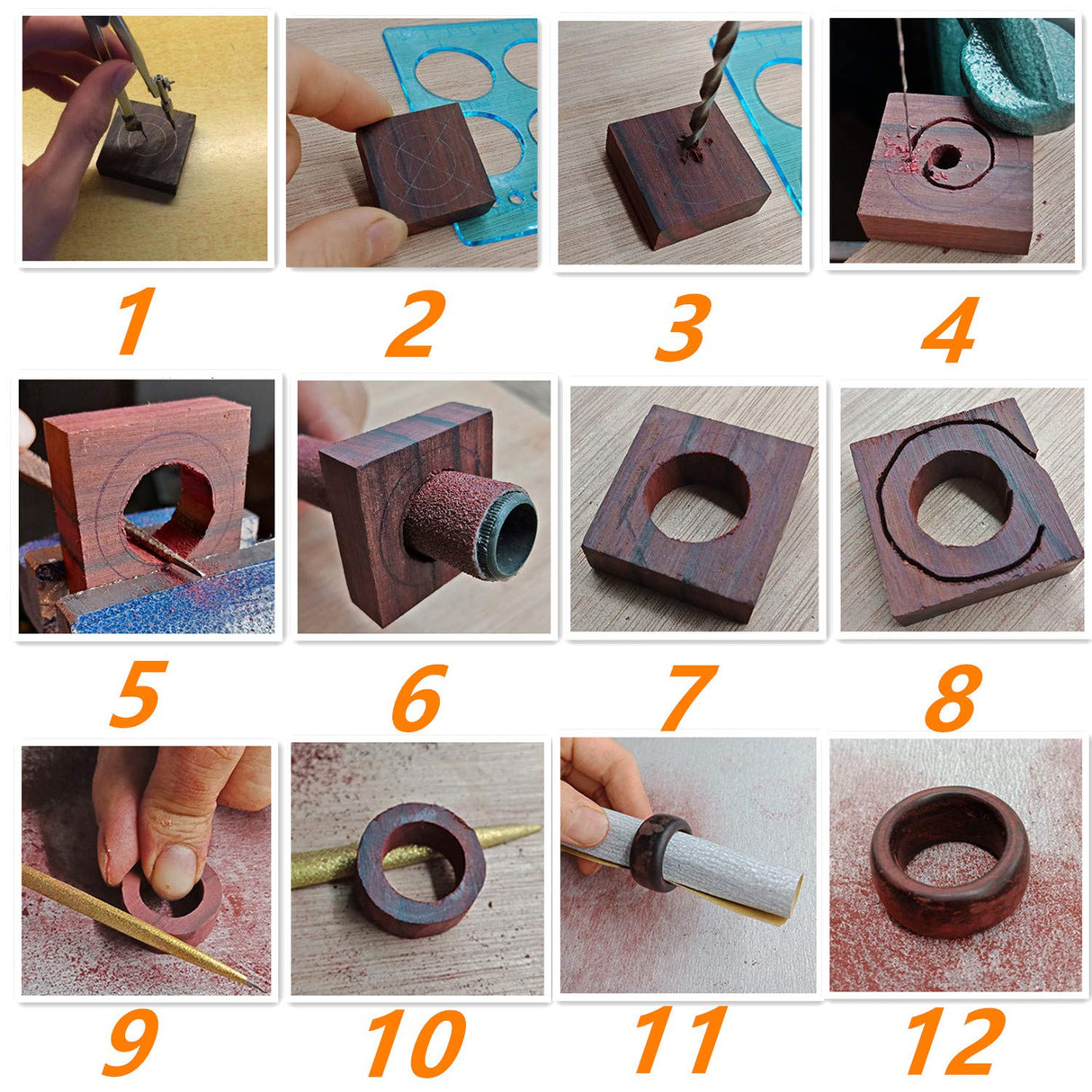 1
2
3
4
5
6
7
8
9
10
11
12