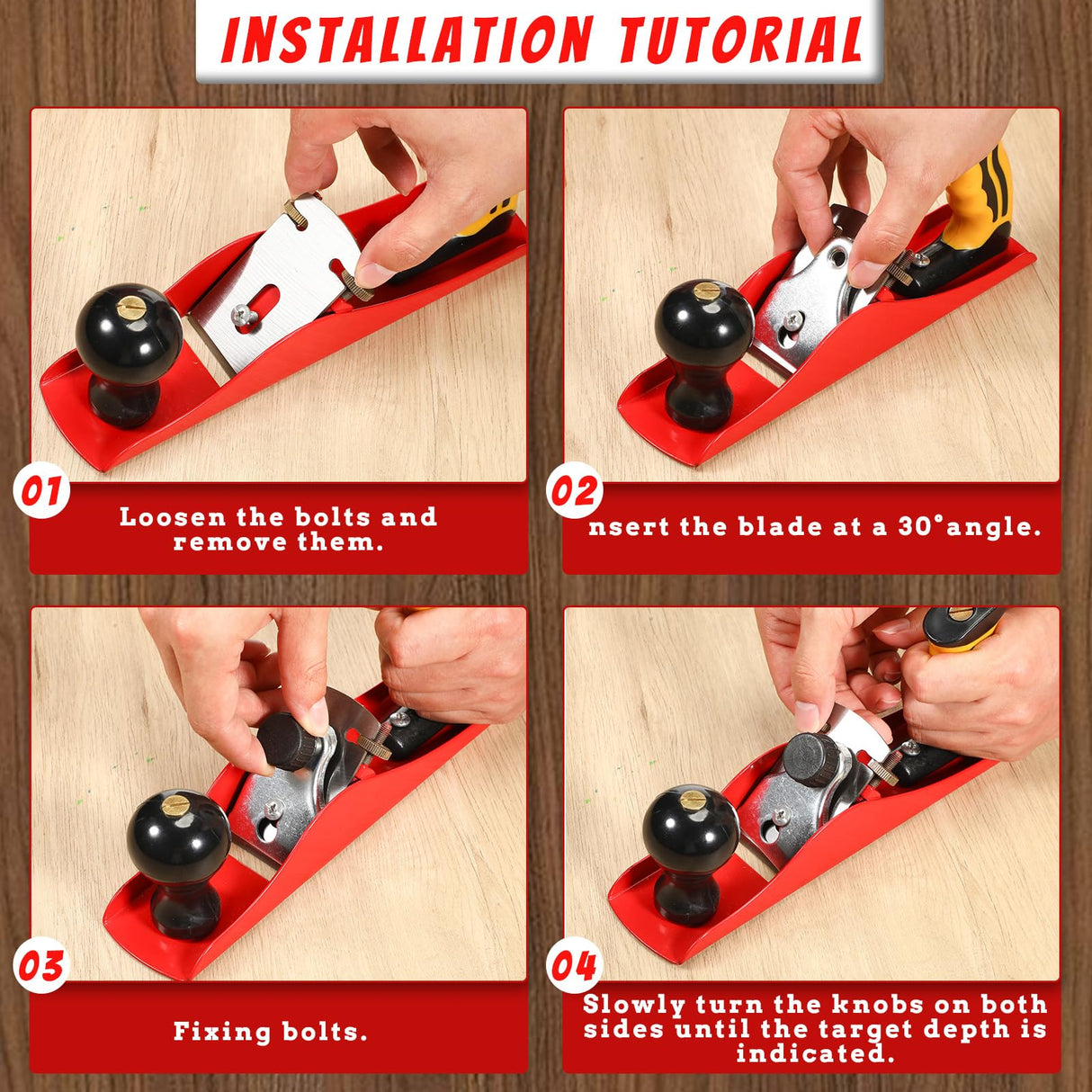 INSTALLATION TUTORIAL

01

Loosen the bolts and remove them.

02

nsert the blade at a 30°angle.

03

Fixing bolts.

04

Slowly turn the knobs on both sides until the target depth is indicated.